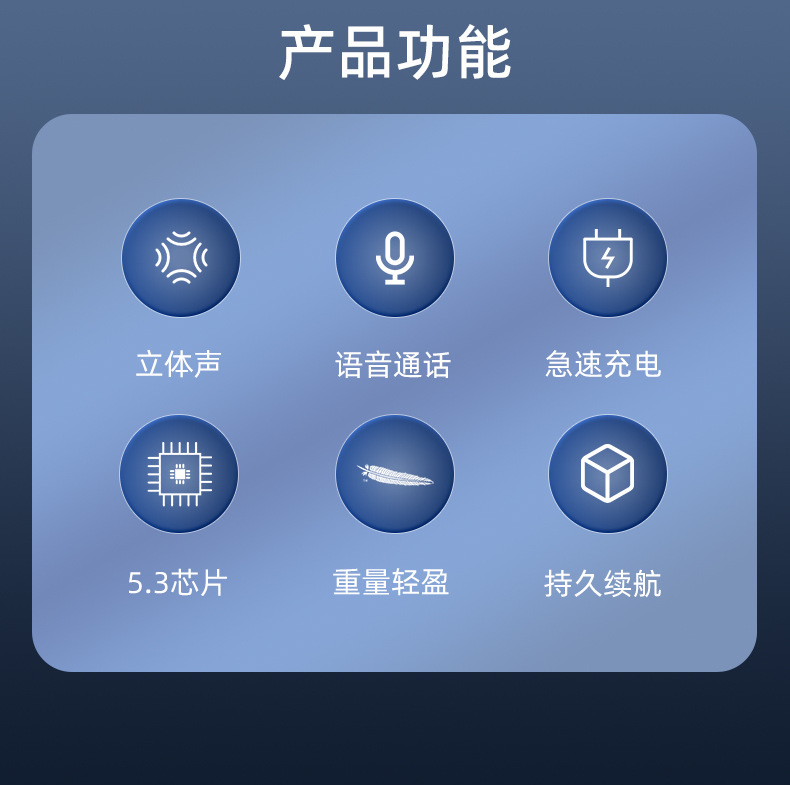 产品功能

立体声

语音通话

急速充电

5.3芯片

重量轻盈

持久续航