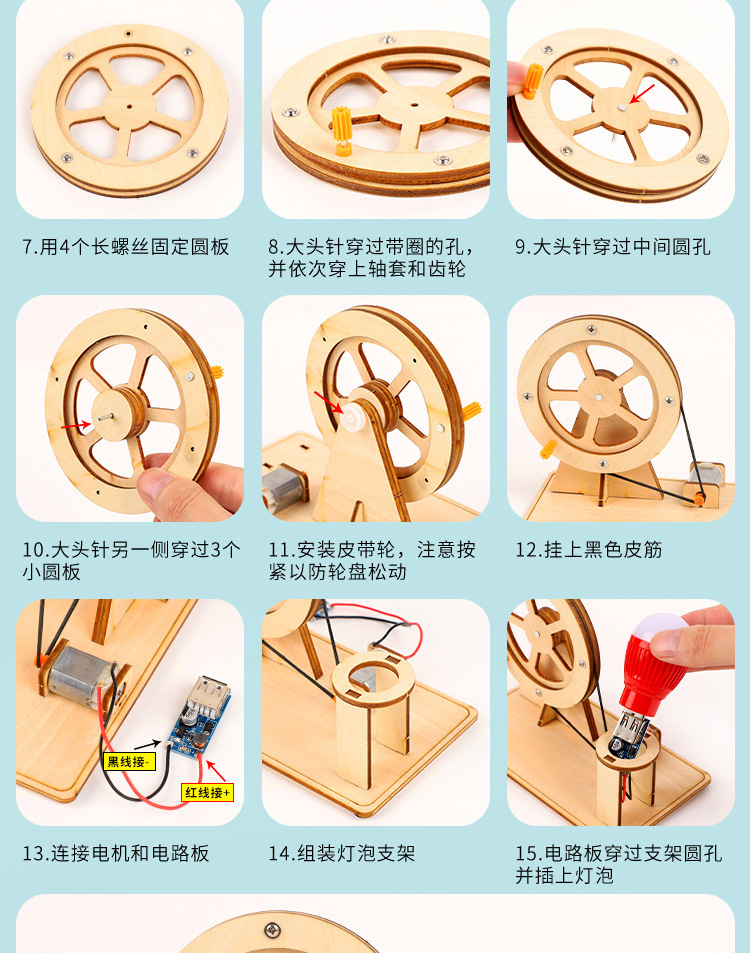 7.用4个长螺丝固定圆板

8.大头针穿过带圈的孔，并依次穿上轴套和齿轮

9.大头针穿过中间圆孔

10.大头针另一侧穿过3个小圆板

11.安装皮带轮，注意按紧以防轮盘松动

12.挂上黑色皮筋

黑线接-

红线接+

13.连接电机和电路板

14.组装灯泡支架

15.电路板穿过支架圆孔并插上灯泡