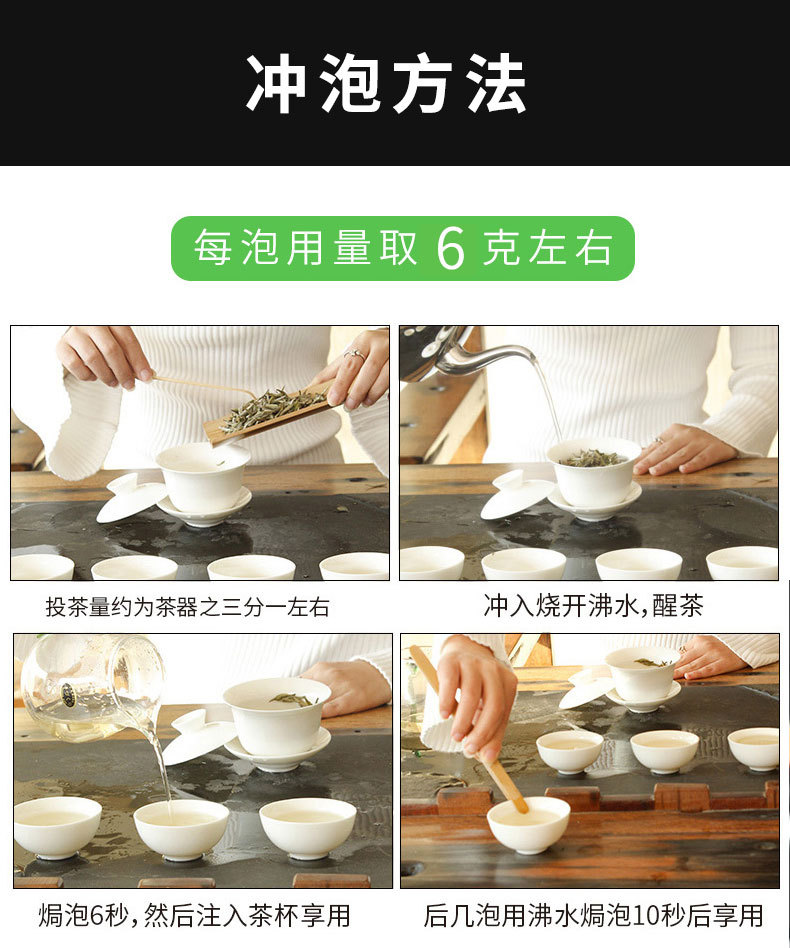 冲泡方法

每泡用量取 6 克左右

投茶量约为茶器之三分一左右

冲入烧开沸水，醒茶

焗泡6秒，然后注入茶杯享用

后几泡用沸水焗泡10秒后享用