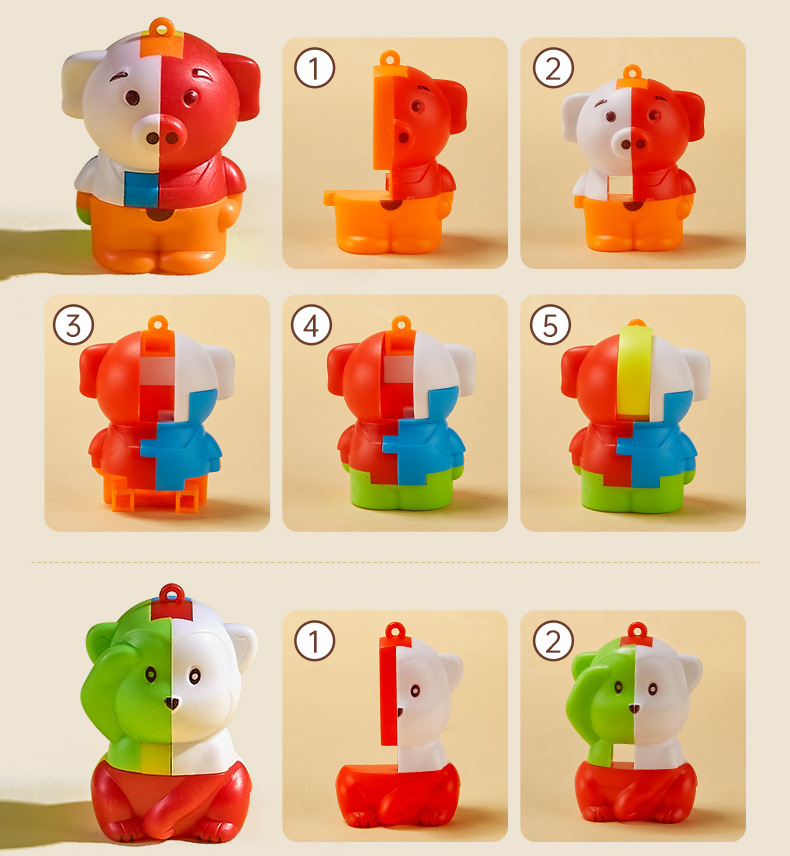 1

2

3

4

5

1

2