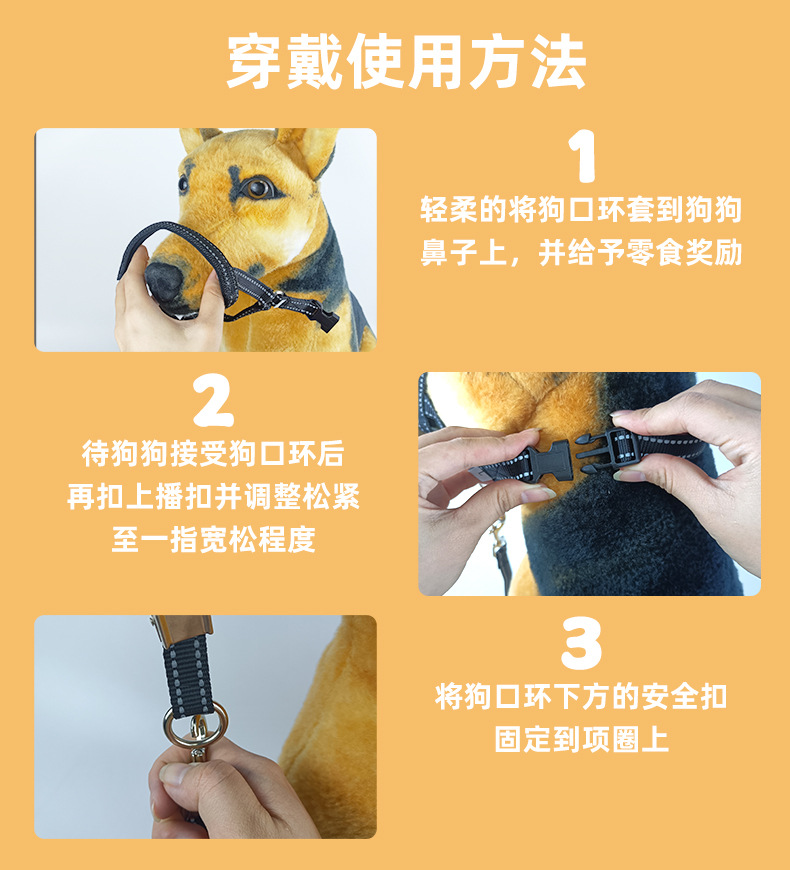 穿戴使用方法

1
轻柔的将狗口环套到狗狗鼻子上，并给予零食奖励

2
待狗狗接受狗口环后再扣上播扣并调整松紧至一指宽松程度

3
将狗口环下方的安全扣固定到项圈上