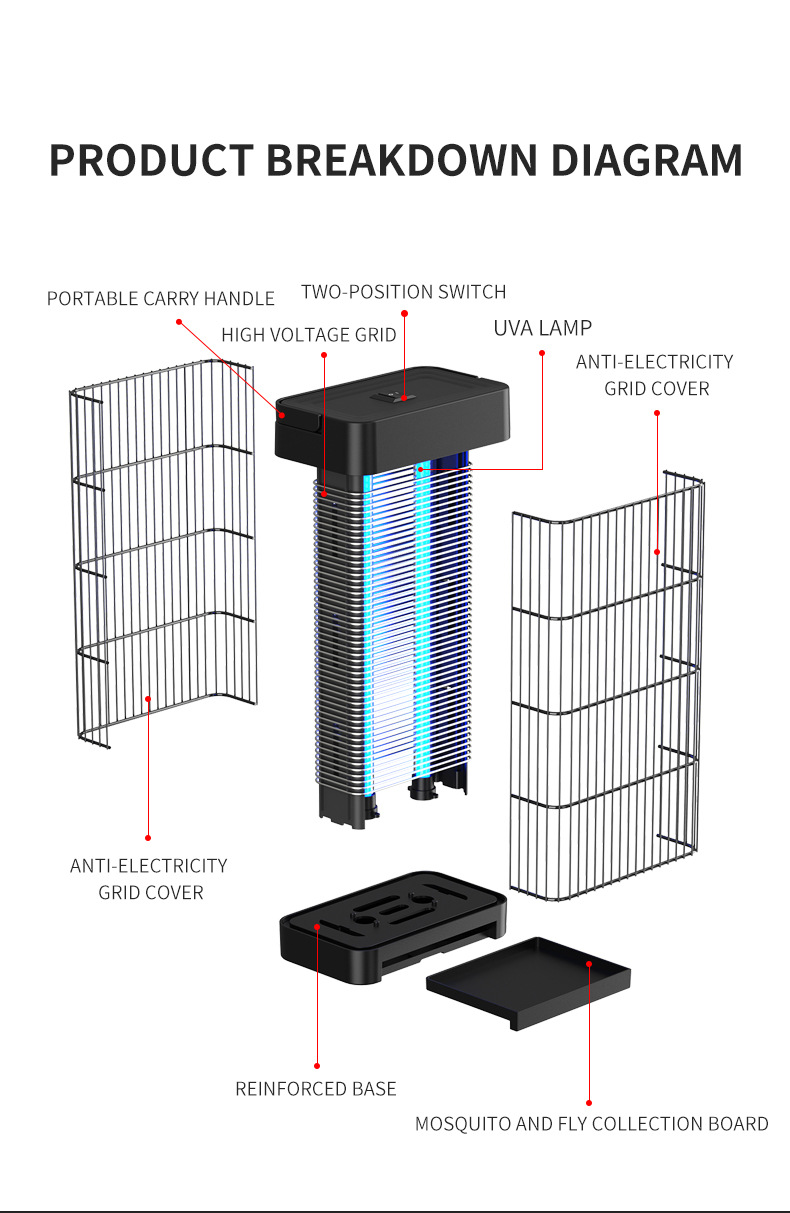 PRODUCT BREAKDOWN DIAGRAM

PORTABLE CARRY HANDLE

TWO-POSITION SWITCH

HIGH VOLTAGE GRID

UVA LAMP

ANTI-ELECTRICITY GRID COVER

ANTI-ELECTRICITY GRID COVER

REINFORCED BASE

MOSQUITO AND FLY COLLECTION BOARD