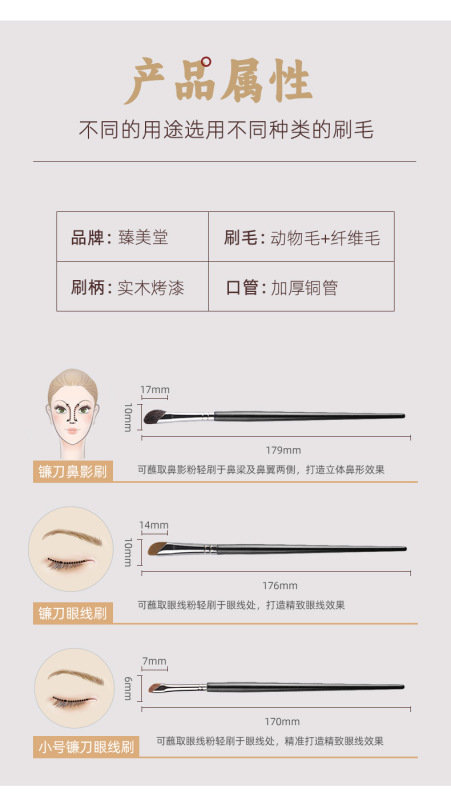 产品属性

不同的用途选用不同种类的刷毛

| 品牌：臻美堂 | 刷毛：动物毛+纤维毛 |
|---|---|
| 刷柄：实木烤漆 | 口管：加厚铜管 |

17mm
10mm
179mm
镰刀鼻影刷
可蘸取鼻影粉轻刷于鼻梁及鼻翼两侧，打造立体鼻形效果

14mm
10mm
176mm
镰刀眼线刷
可蘸取眼线粉轻刷于眼线处，打造精致眼线效果

7mm
6mm
170mm
小号镰刀眼线刷
可蘸取眼线粉轻刷于眼线处，精准打造精致眼线效果