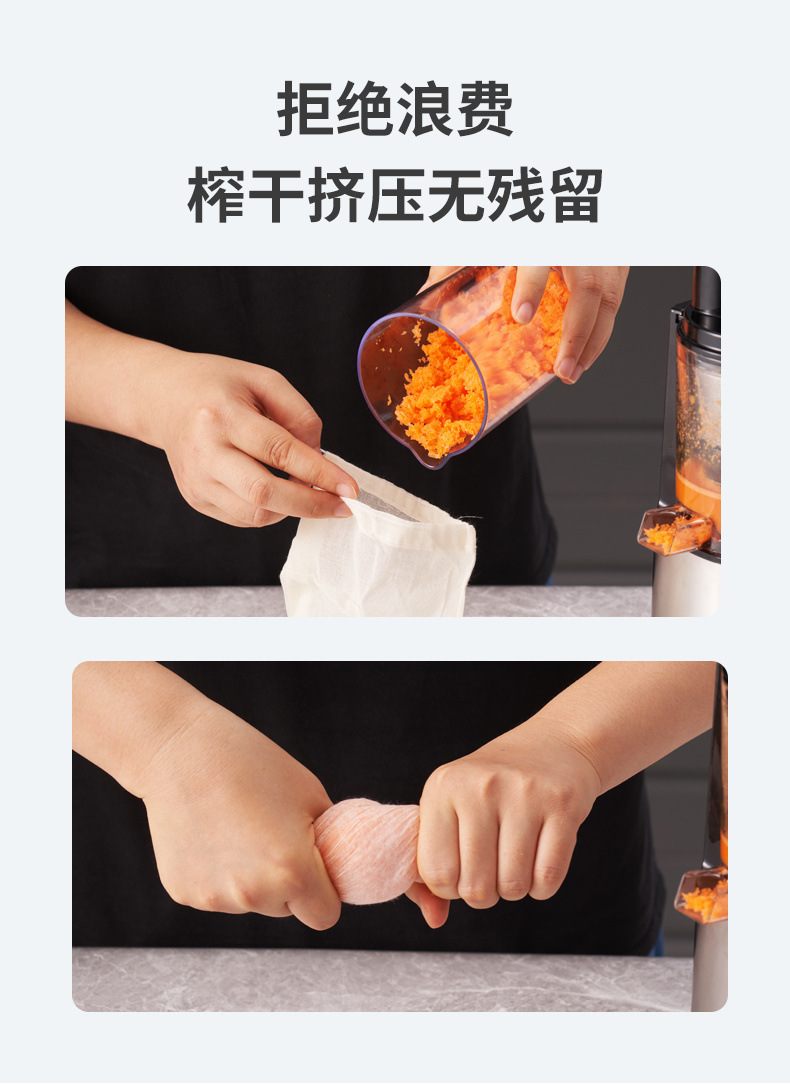 拒绝浪费
榨干挤压无残留