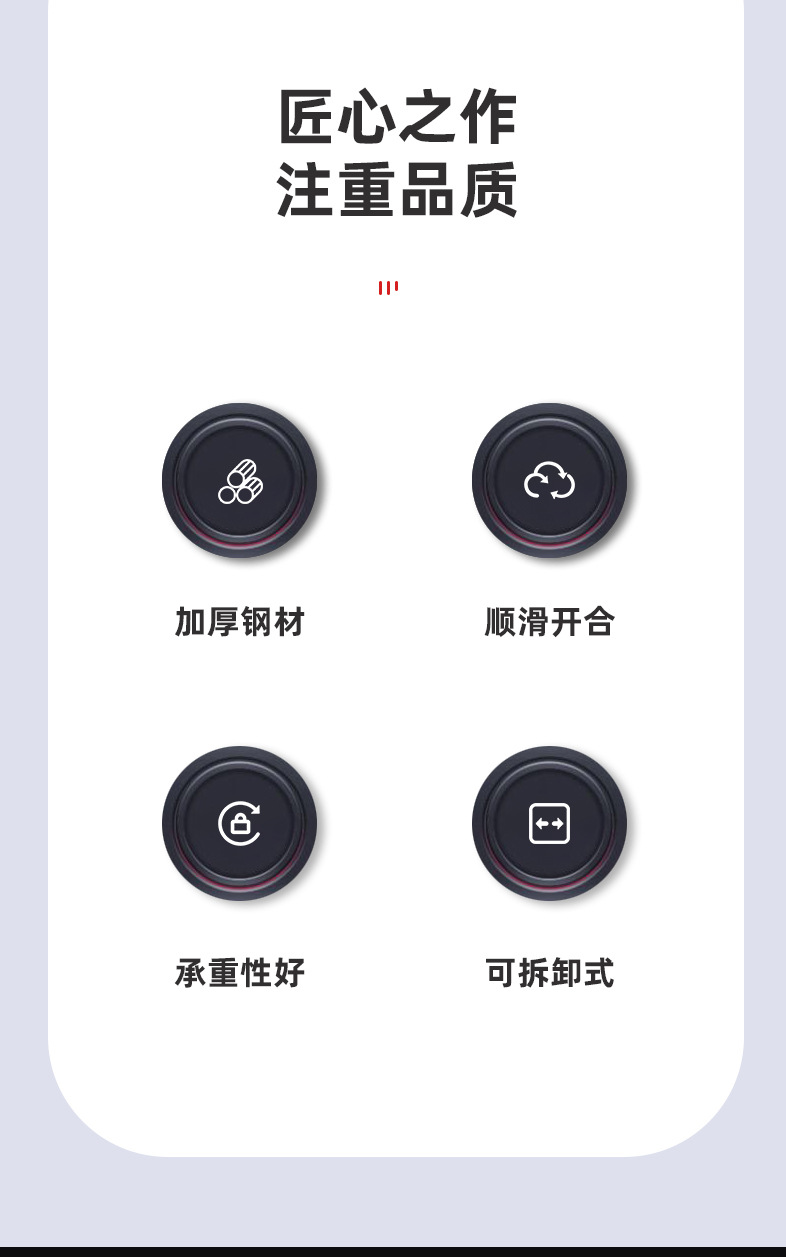 匠心之作
注重品质

加厚钢材

顺滑开合

承重性好

可拆卸式