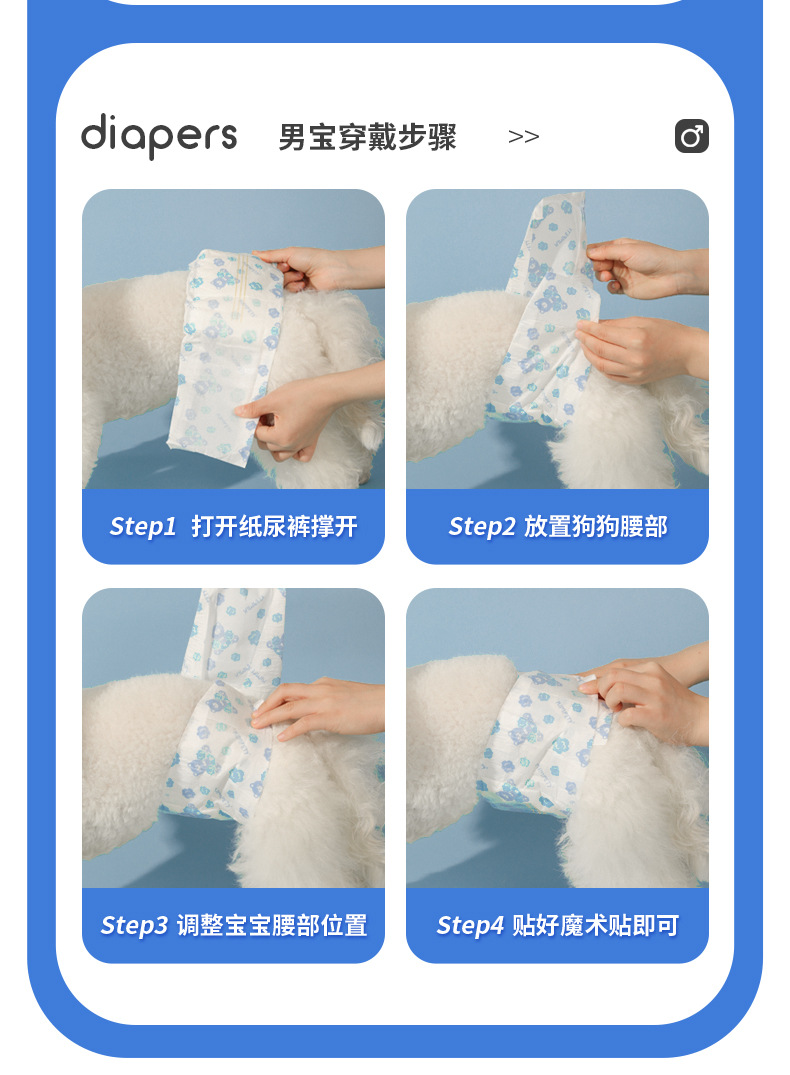 diapers 男宝穿戴步骤 >> ♂

Step1 打开纸尿裤撑开

Step2 放置狗狗腰部

Step3 调整宝宝腰部位置

Step4 贴好魔术贴即可