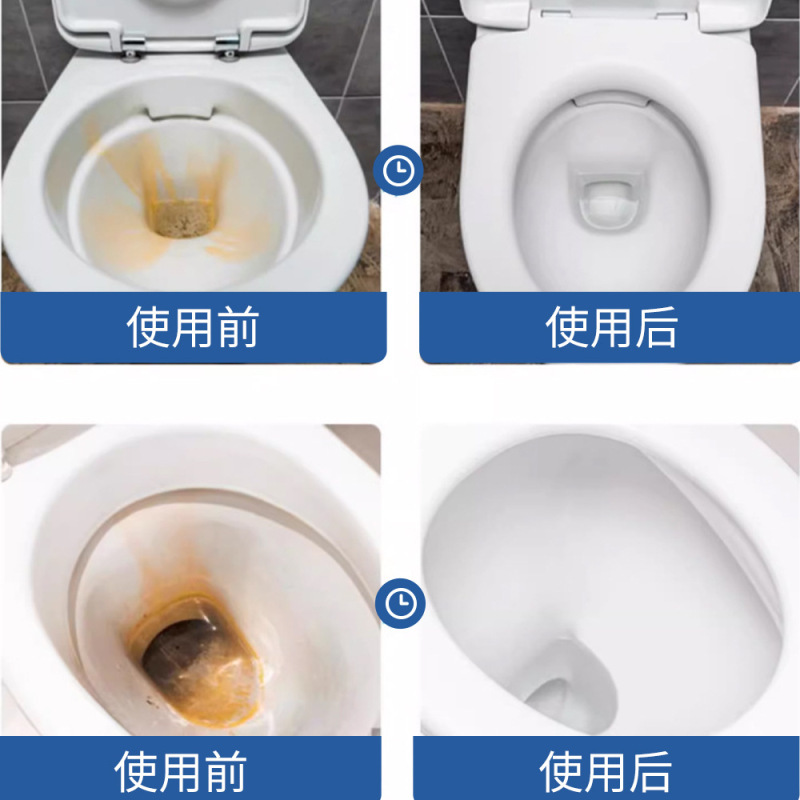 使用前

使用后

使用前

使用后