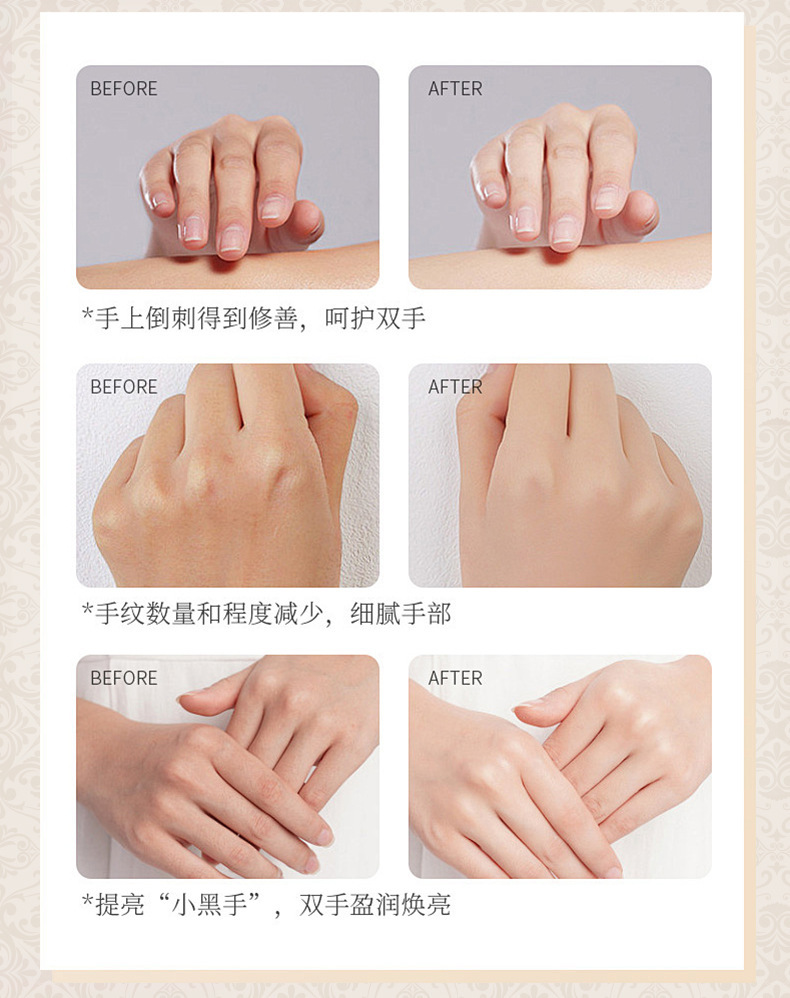 BEFORE

AFTER

*手上倒刺得到修善，呵护双手

BEFORE

AFTER

*手纹数量和程度减少，细腻手部

BEFORE

AFTER

*提亮“小黑手”，双手盈润焕亮