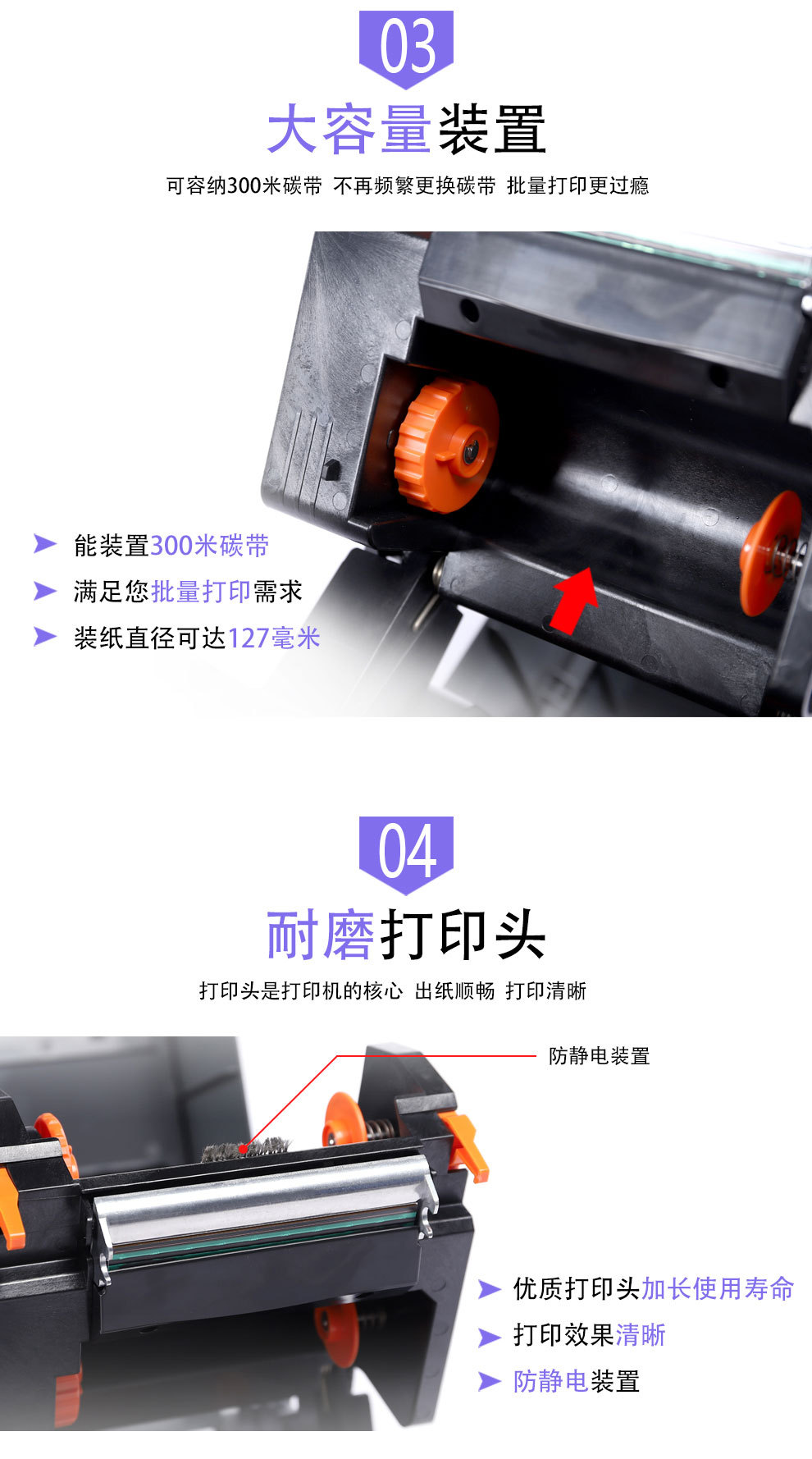 03

大容量装置

可容纳300米碳带 不再频繁更换碳带 批量打印更过瘾

能装置300米碳带

满足您批量打印需求

装纸直径可达127毫米

04

耐磨打印头

打印头是打印机的核心 出纸顺畅 打印清晰

防静电装置

优质打印头加长使用寿命

打印效果清晰

防静电装置