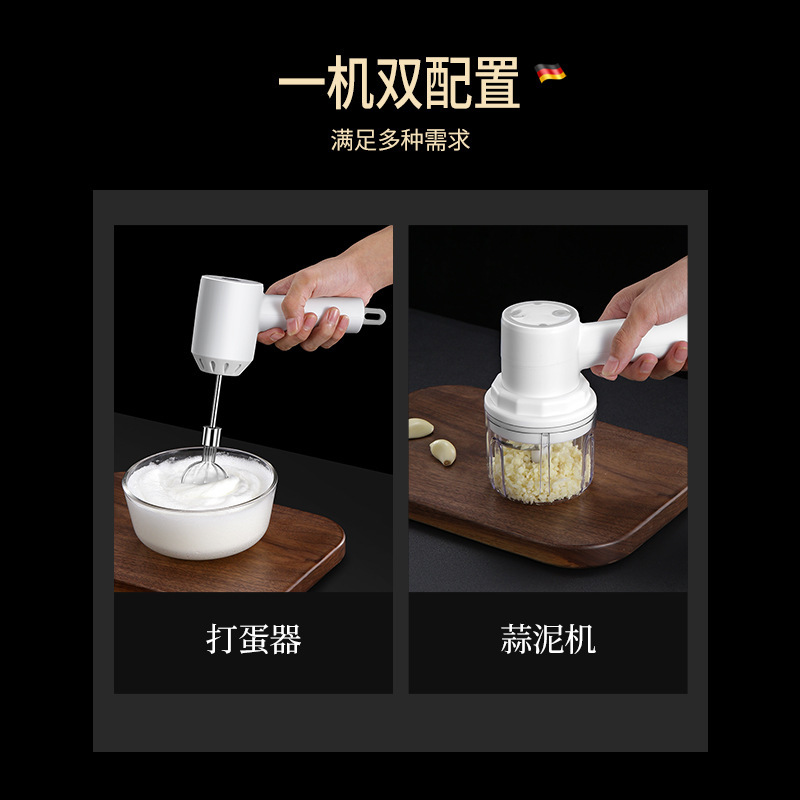 一机双配置

满足多种需求

打蛋器

蒜泥机