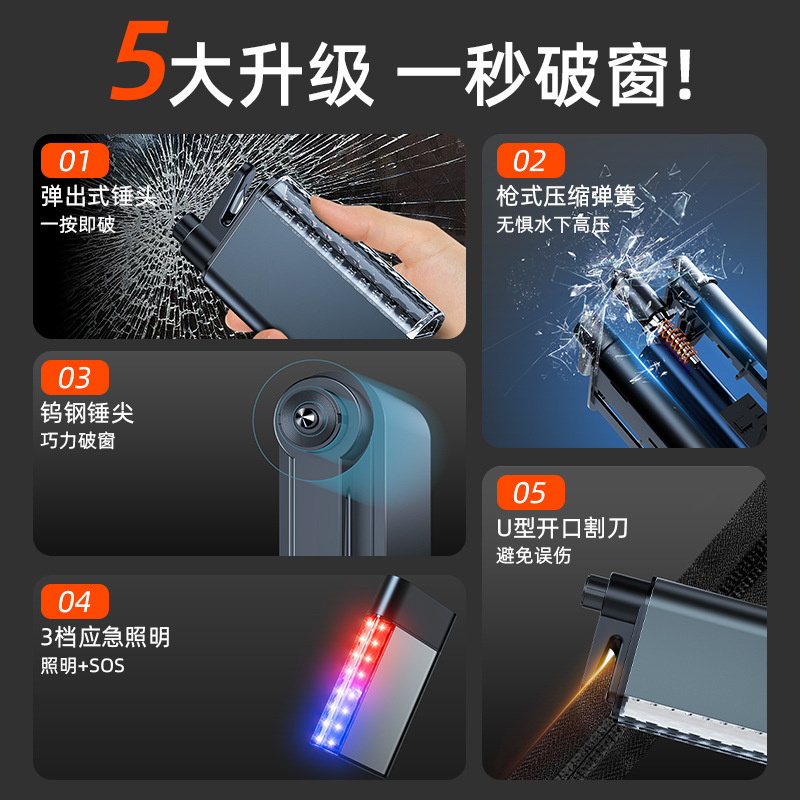 5大升级 一秒破窗!

01
弹出式锤头
一按即破

02
枪式压缩弹簧
无惧水下高压

03
钨钢锤尖
巧力破窗

04
3档应急照明
照明+SOS

05
U型开口割刀
避免误伤