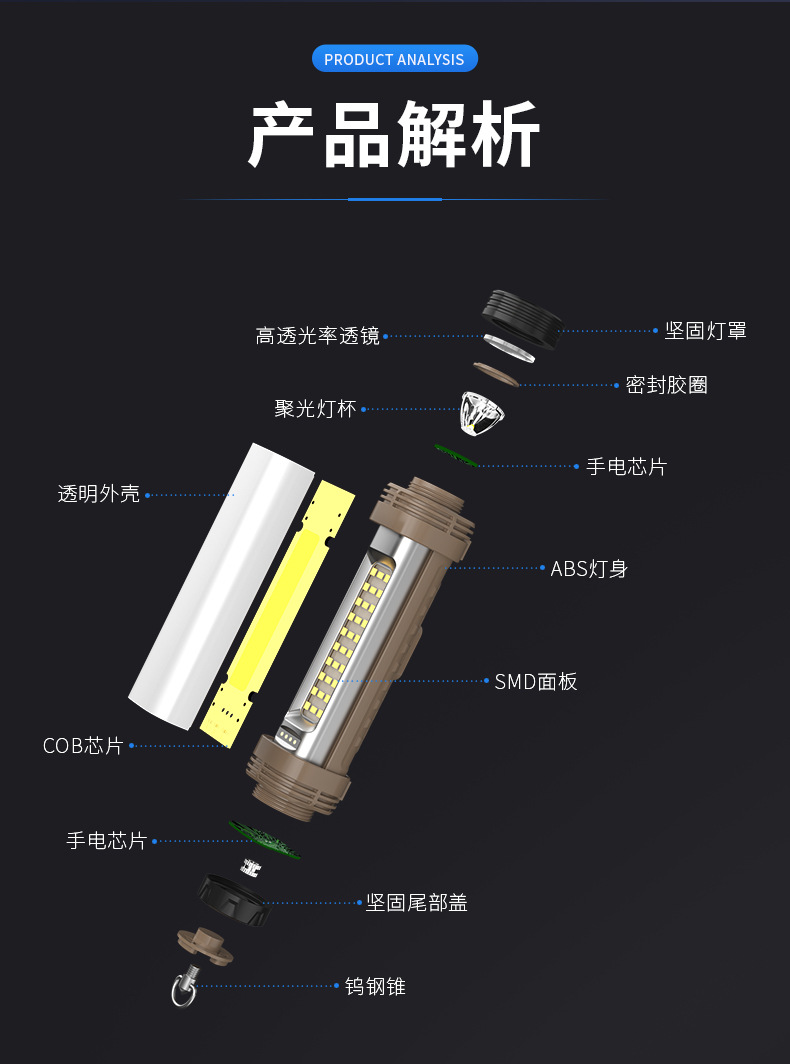 PRODUCT ANALYSIS

产品解析

高透光率透镜
坚固灯罩
密封胶圈
聚光灯杯
手电芯片
透明外壳
ABS灯身
SMD面板
COB芯片
手电芯片
坚固尾部盖
钨钢锥