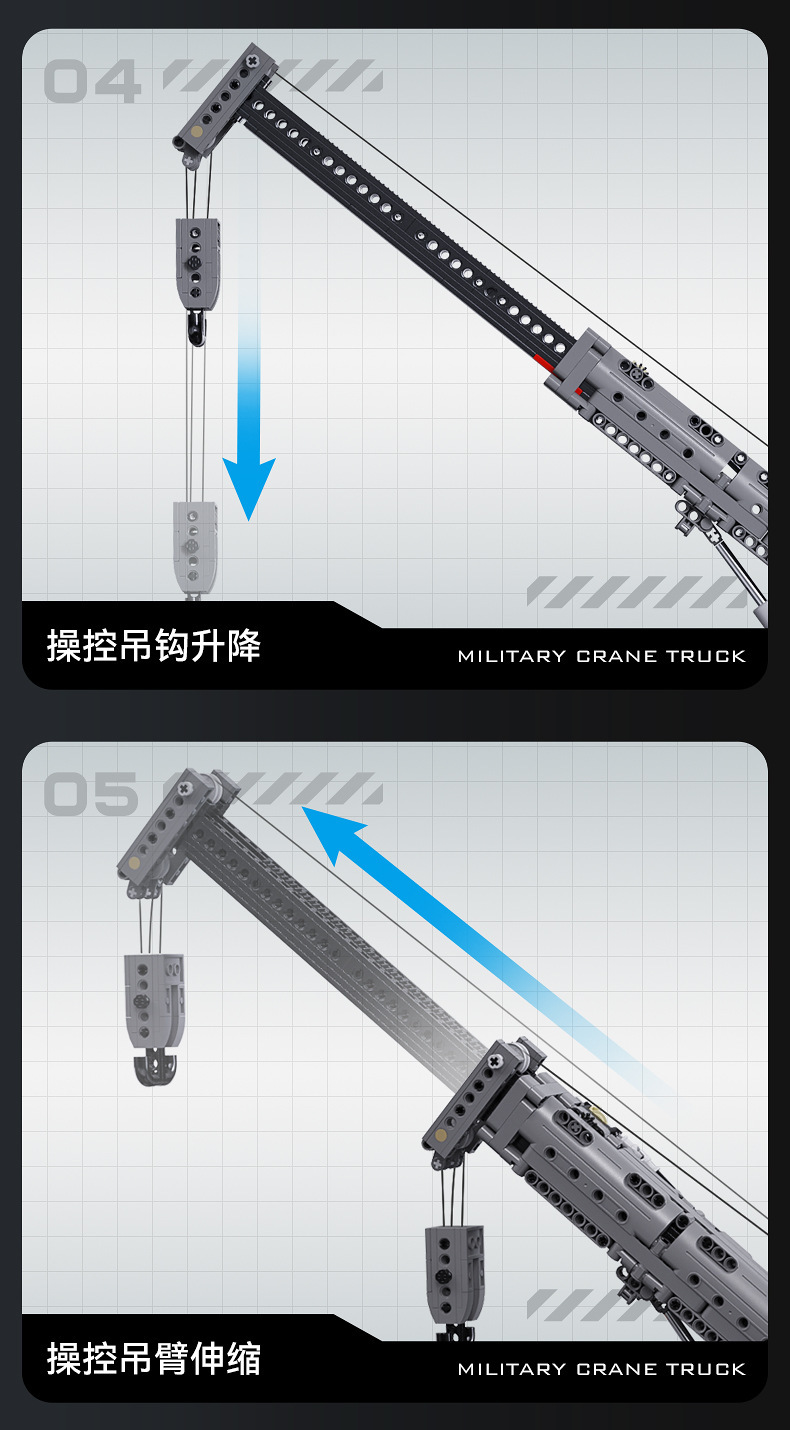 04

操控吊钩升降

MILITARY CRANE TRUCK

05

操控吊臂伸缩

MILITARY CRANE TRUCK