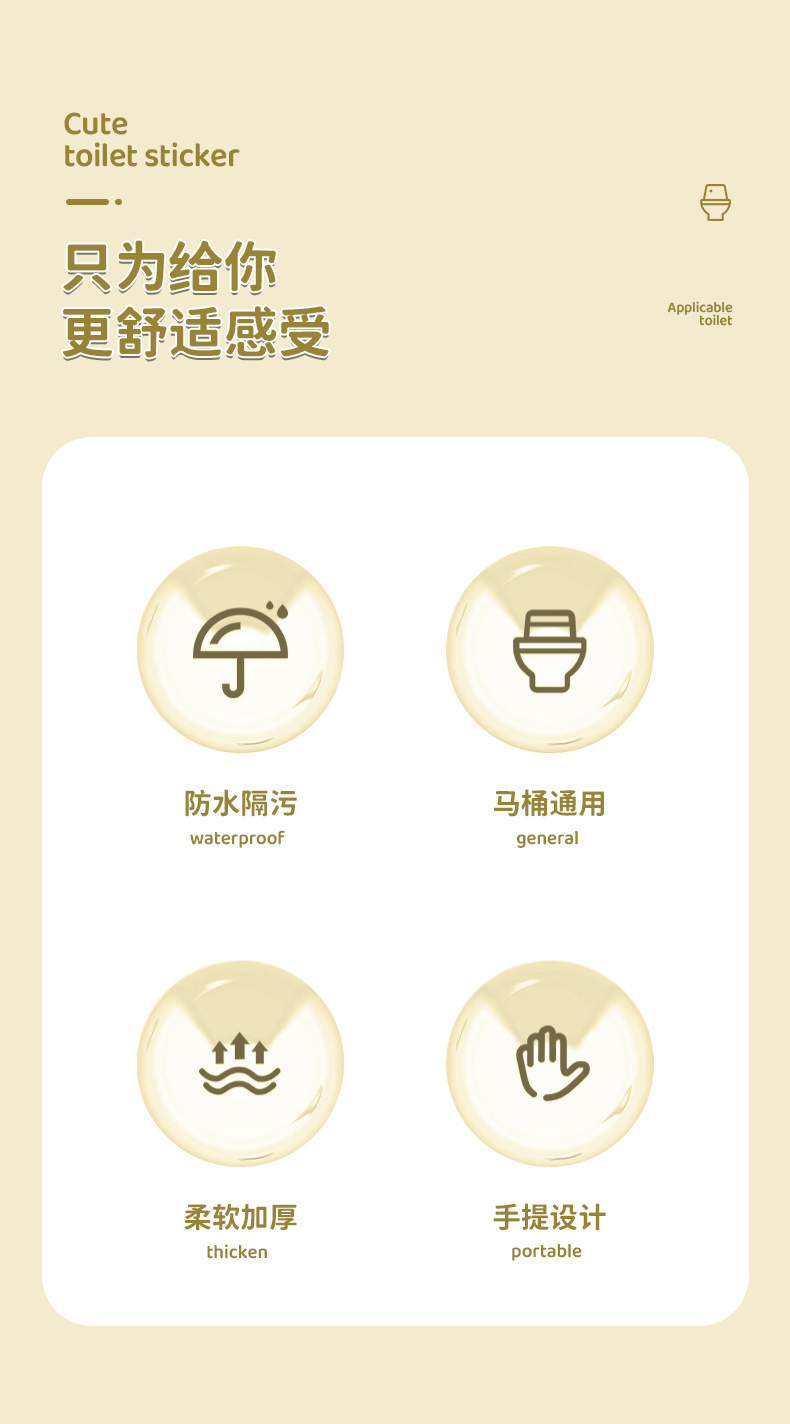 Cute
toilet sticker

只为给你
更舒适感受

Applicable
toilet

防水隔污
waterproof

马桶通用
general

柔软加厚
thicken

手提设计
portable