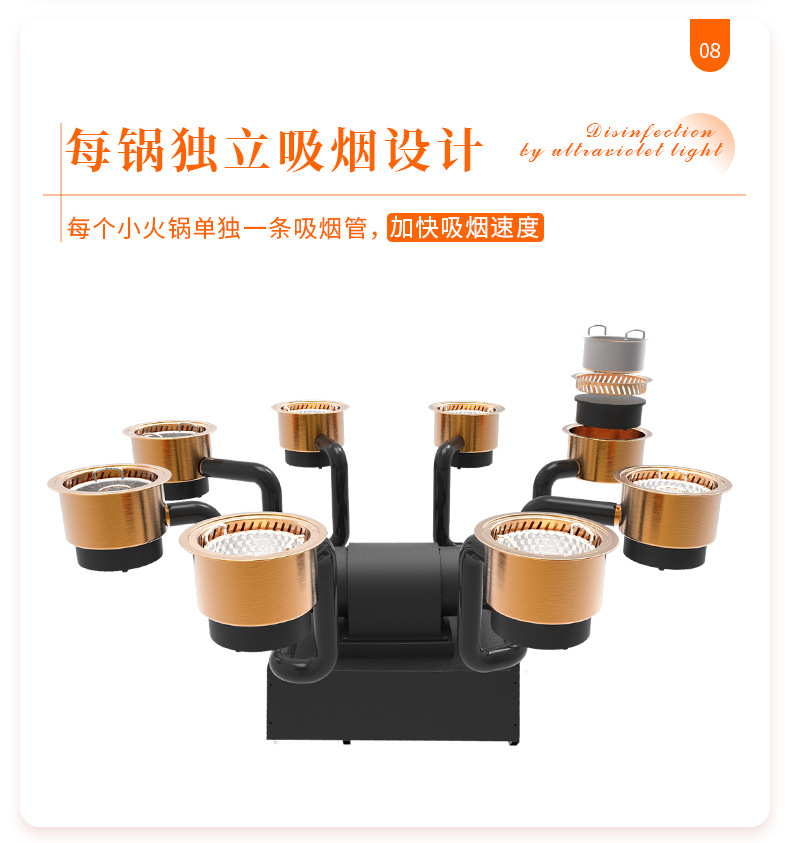 08

每锅独立吸烟设计

Disinfection by ultraviolet light

每个小火锅单独一条吸烟管，加快吸烟速度