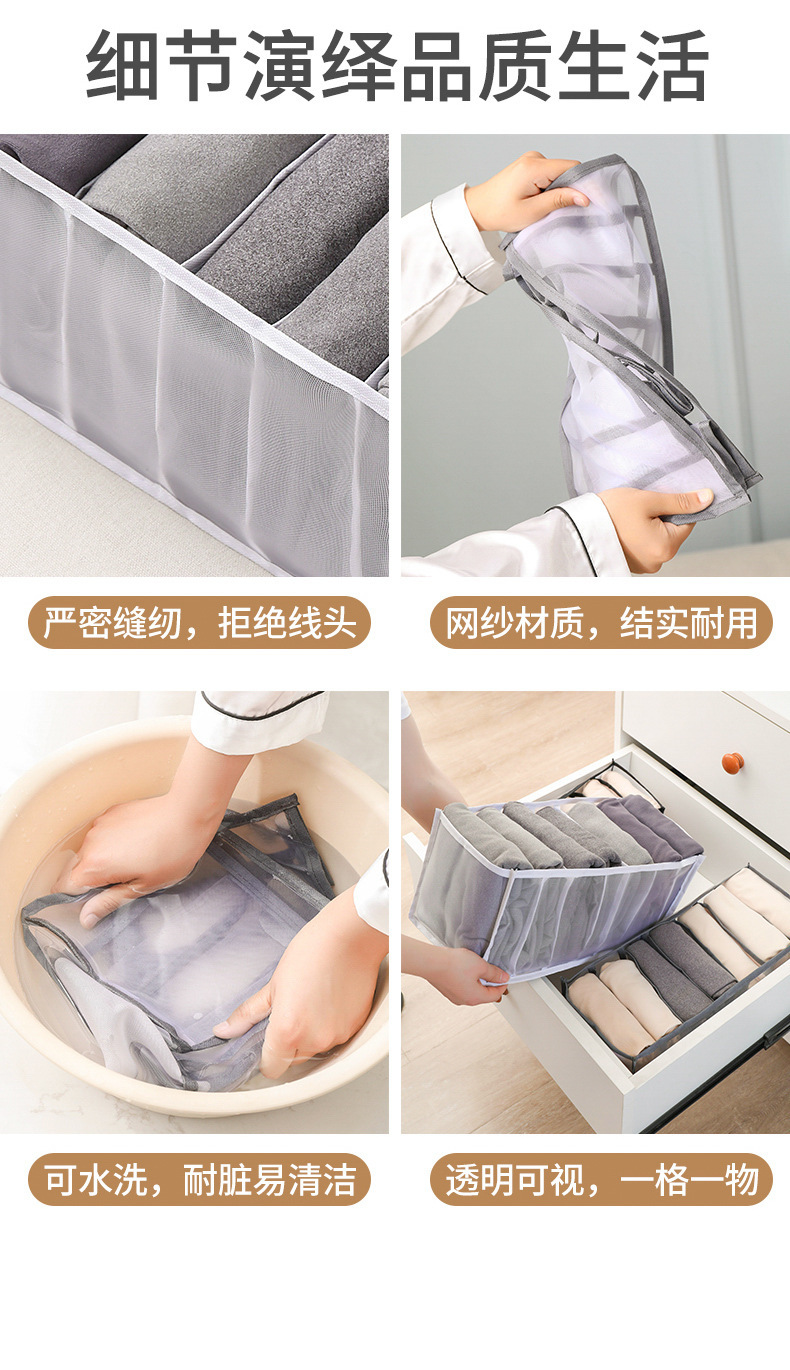 细节演绎品质生活

严密缝纫，拒绝线头

网纱材质，结实耐用

可水洗，耐脏易清洁

透明可视，一格一物