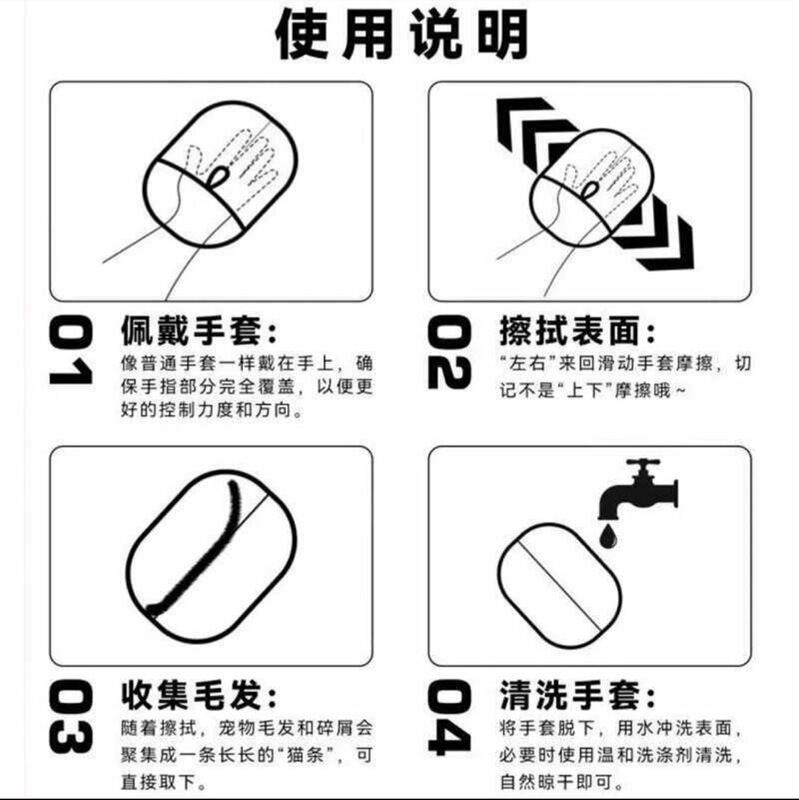 使用说明

01 佩戴手套：
像普通手套一样戴在手上，确保手指部分完全覆盖，以便更好的控制力度和方向。

02 擦拭表面：
“左右”来回滑动手套摩擦，切记不是“上下”摩擦哦～

03 收集毛发：
随着擦拭，宠物毛发和碎屑会聚集成一条长长的“猫条”，可直接取下。

04 清洗手套：
将手套脱下，用水冲洗表面，必要时使用温和洗涤剂清洗，自然晾干即可。