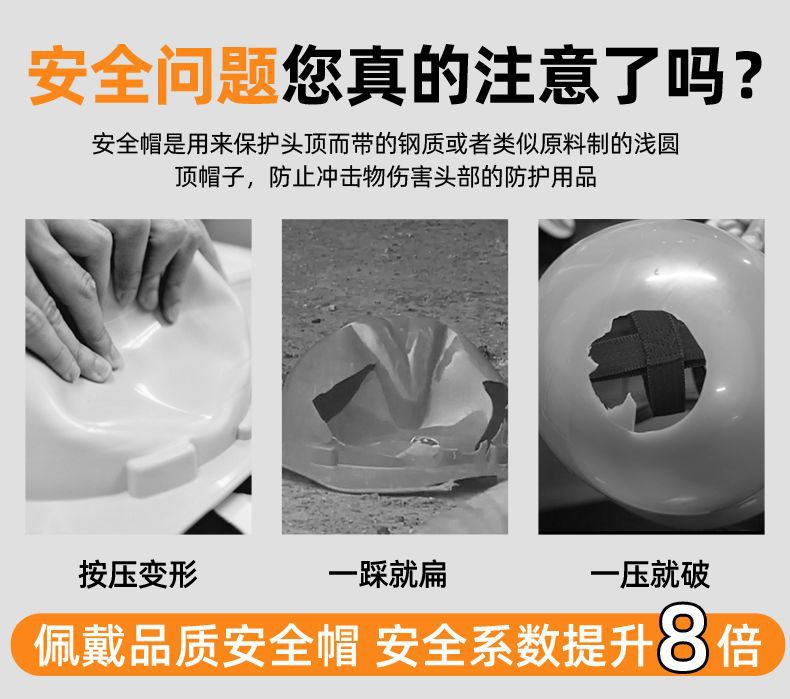 安全问题您真的注意了吗？

安全帽是用来保护头顶而带的钢质或者类似原料制的浅圆顶帽子，防止冲击物伤害头部的防护用品

按压变形

一踩就扁

一压就破

佩戴品质安全帽 安全系数提升8倍