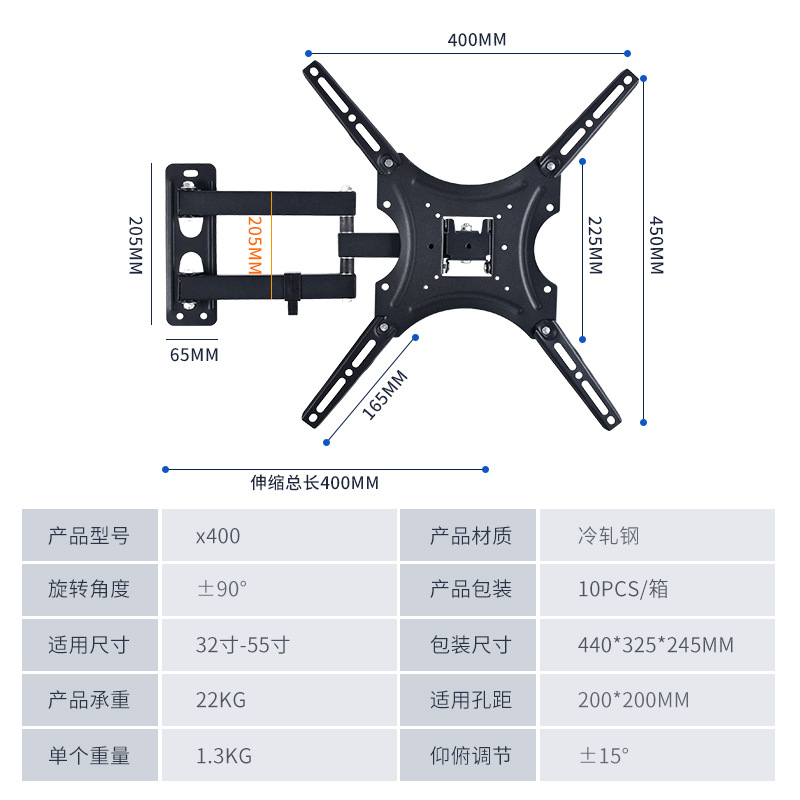 400MM

205MM

205MM

225MM

450MM

65MM

165MM

伸缩总长400MM

| 产品型号 | x400 | 产品材质 | 冷轧钢 |
|---|---|---|---|
| 旋转角度 | ±90° | 产品包装 | 10PCS/箱 |
| 适用尺寸 | 32寸-55寸 | 包装尺寸 | 440*325*245MM |
| 产品承重 | 22KG | 适用孔距 | 200*200MM |
| 单个重量 | 1.3KG | 仰俯调节 | ±15° |