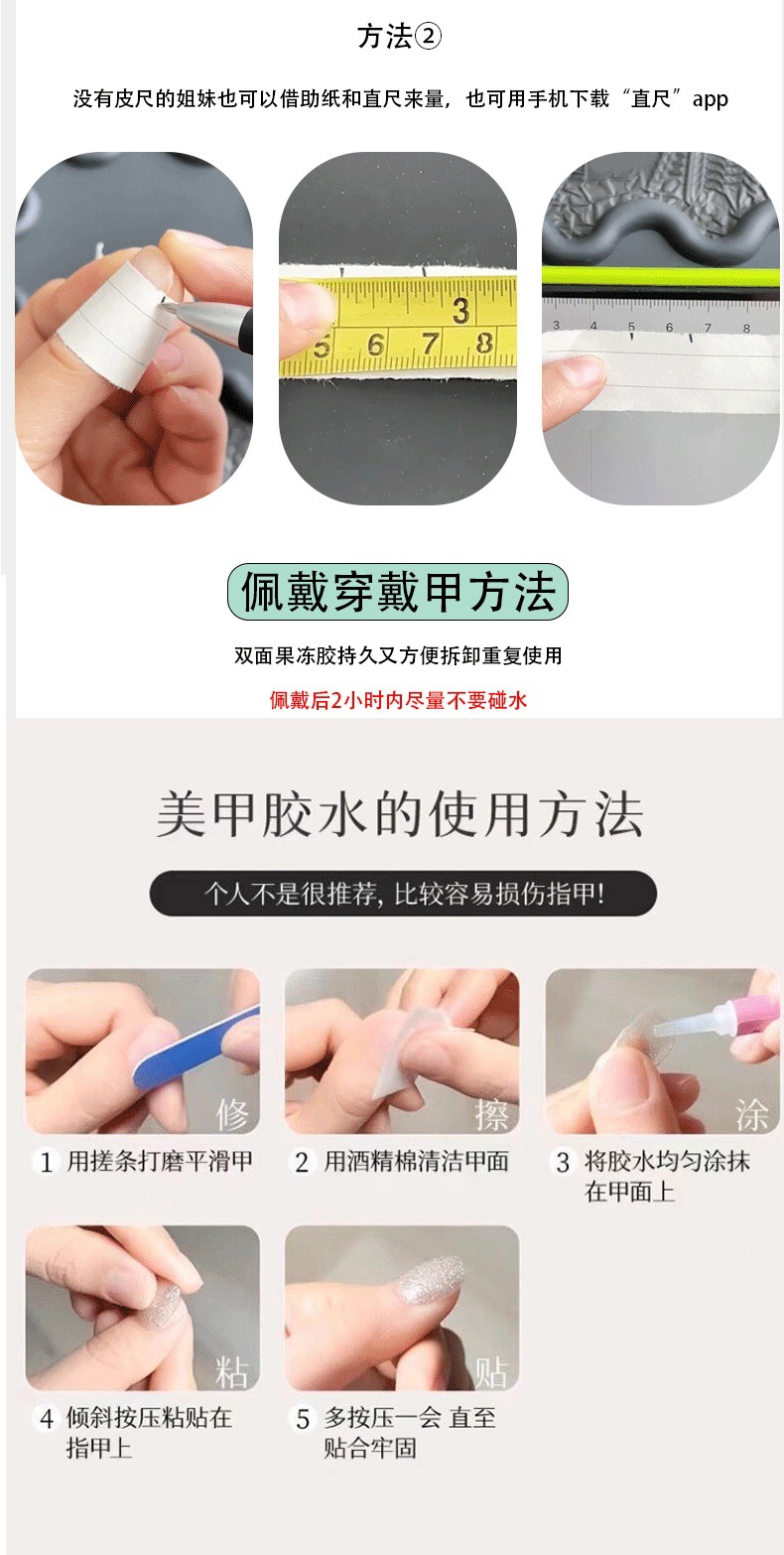 方法②

没有皮尺的姐妹也可以借助纸和直尺来量，也可用手机下载“直尺”app

3
5 6 7 8

3 4 5 6 7 8

佩戴穿戴甲方法

双面果冻胶持久又方便拆卸重复使用

佩戴后2小时内尽量不要碰水

美甲胶水的使用方法

个人不是很推荐，比较容易损伤指甲！

修
1 用搓条打磨平滑甲

擦
2 用酒精棉清洁甲面

涂
3 将胶水均匀涂抹在甲面上

粘
4 倾斜按压粘贴在指甲上

贴
5 多按压一会 直至贴合牢固