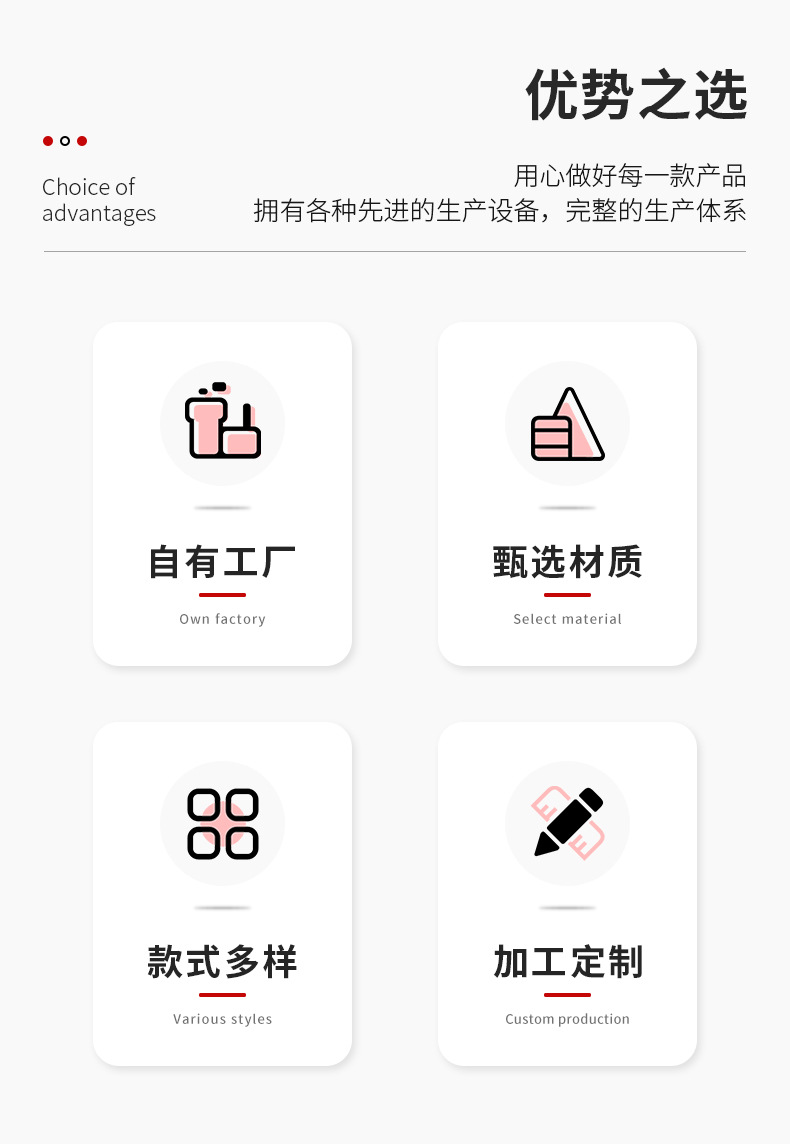 优势之选

Choice of advantages

用心做好每一款产品
拥有各种先进的生产设备，完整的生产体系

自有工厂
Own factory

甄选材质
Select material

款式多样
Various styles

加工定制
Custom production