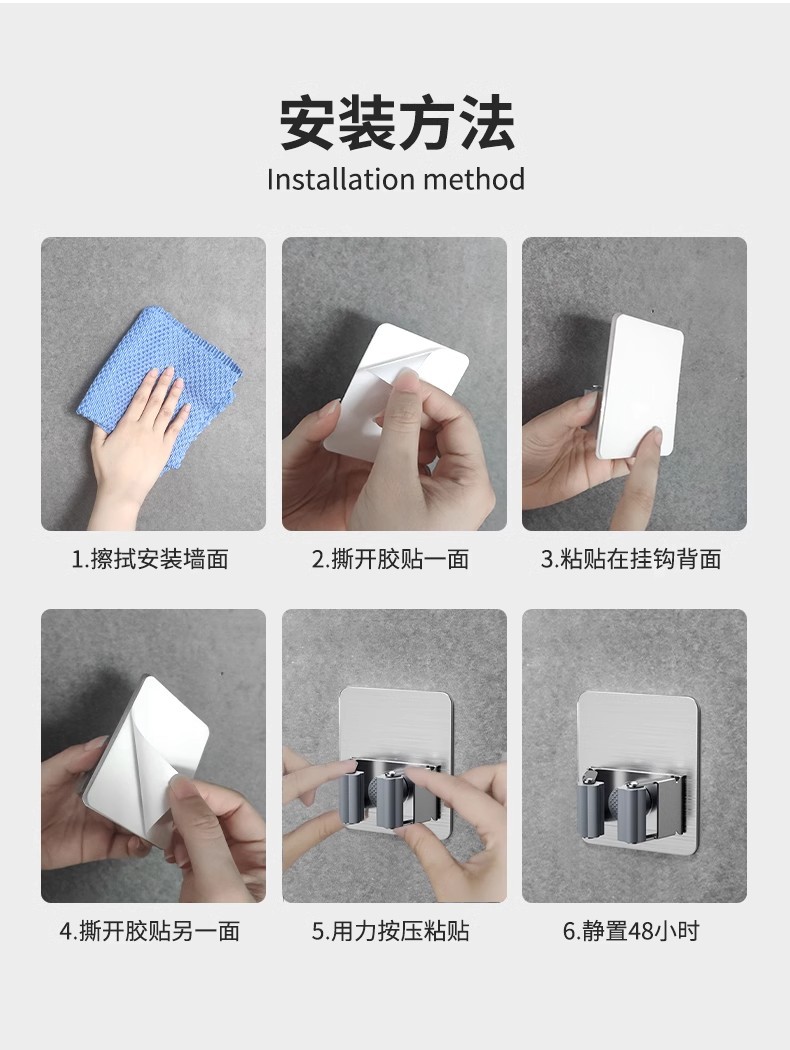 安装方法
Installation method

1.擦拭安装墙面

2.撕开胶贴一面

3.粘贴在挂钩背面

4.撕开胶贴另一面

5.用力按压粘贴

6.静置48小时