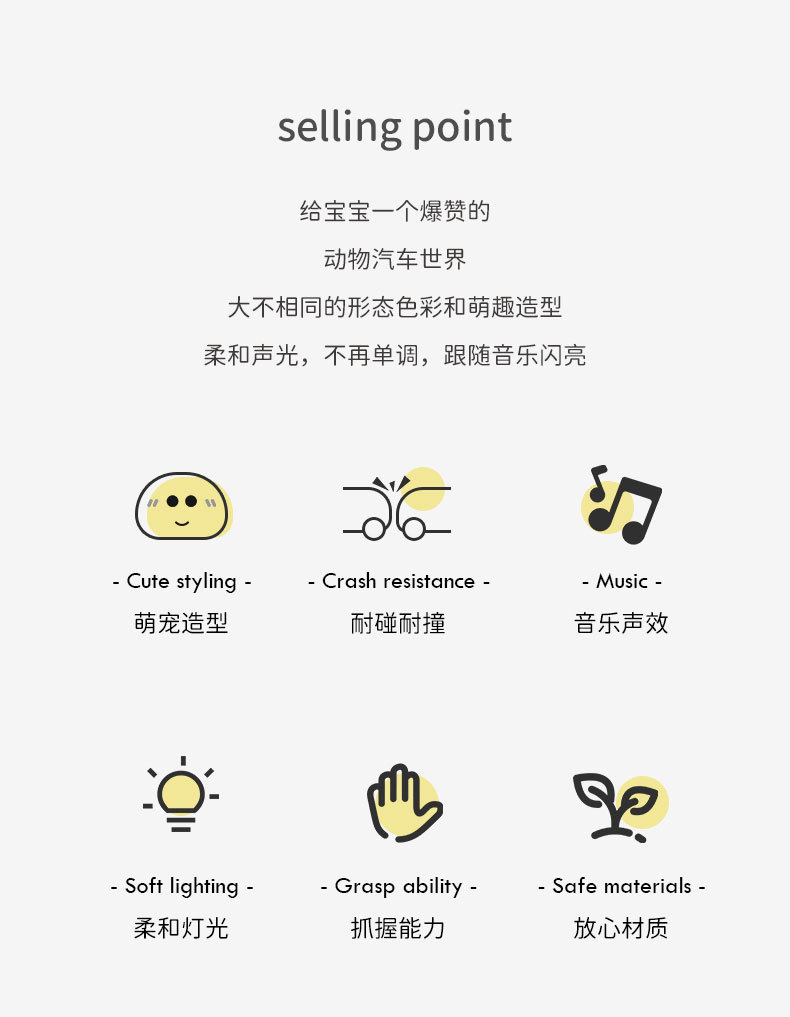 selling point

给宝宝一个爆赞的

动物汽车世界

大不相同的形态色彩和萌趣造型

柔和声光，不再单调，跟随音乐闪亮

- Cute styling -

萌宠造型

- Crash resistance -

耐碰耐撞

- Music -

音乐声效

- Soft lighting -

柔和灯光

- Grasp ability -

抓握能力

- Safe materials -

放心材质