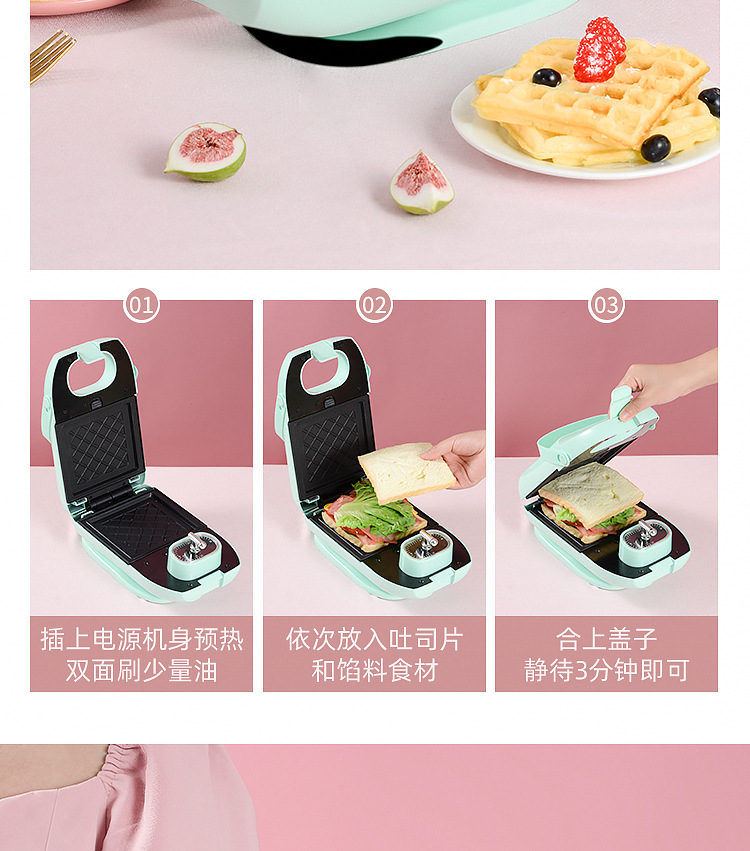 01

插上电源机身预热
双面刷少量油

02

依次放入吐司片
和馅料食材

03

合上盖子
静待3分钟即可