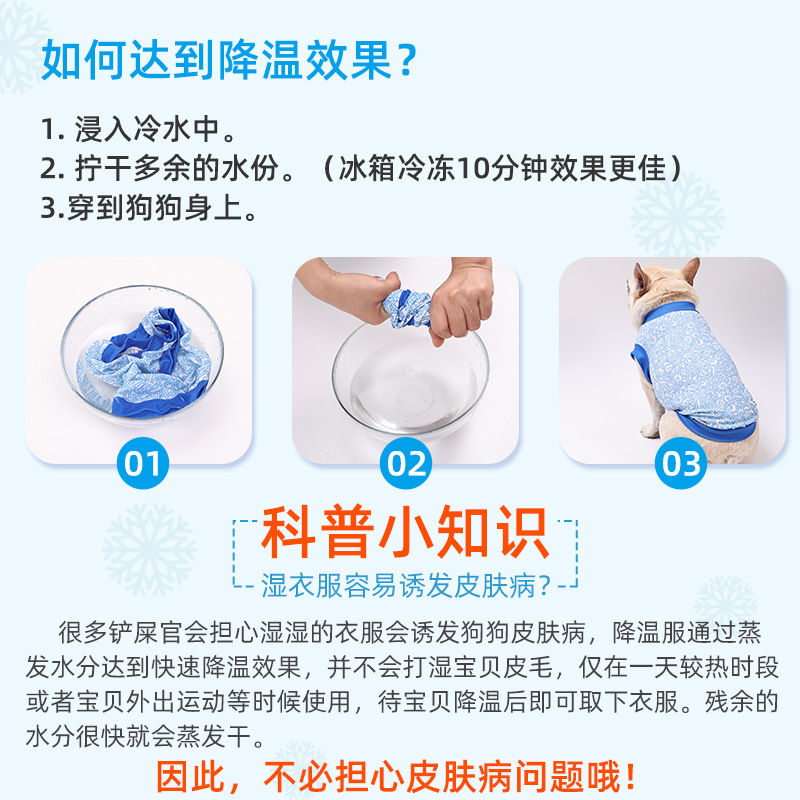 如何达到降温效果？

1. 浸入冷水中。
2. 拧干多余的水份。（冰箱冷冻10分钟效果更佳）
3.穿到狗狗身上。

01

02

03

科普小知识
湿衣服容易诱发皮肤病？

很多铲屎官会担心湿湿的衣服会诱发狗狗皮肤病，降温服通过蒸发水分达到快速降温效果，并不会打湿宝贝皮毛，仅在一天较热时段或者宝贝外出运动等时候使用，待宝贝降温后即可取下衣服。残余的水分很快就会蒸发干。

因此，不必担心皮肤病问题哦！