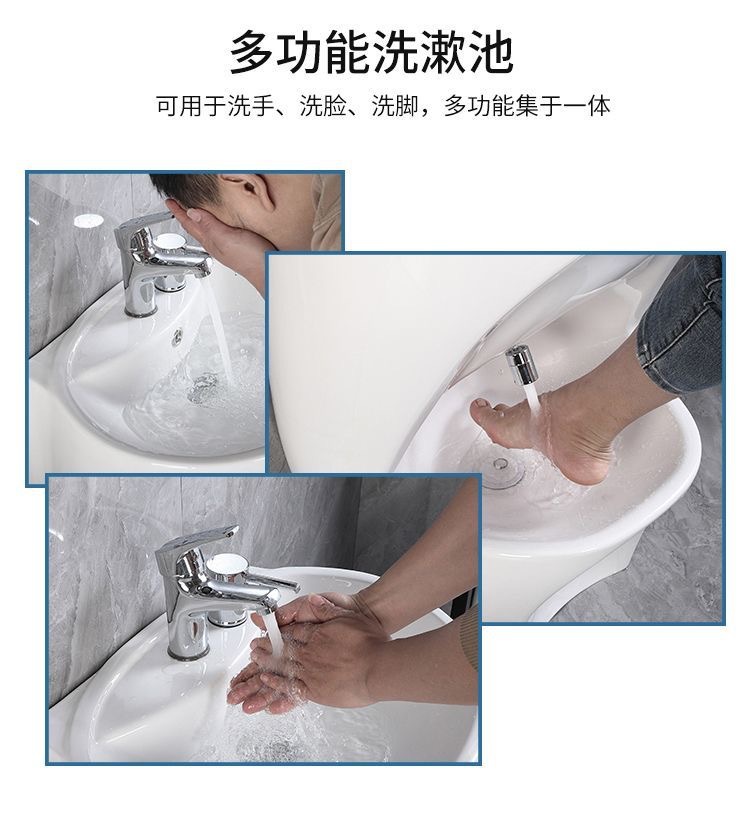 多功能洗漱池

可用于洗手、洗脸、洗脚，多功能集于一体