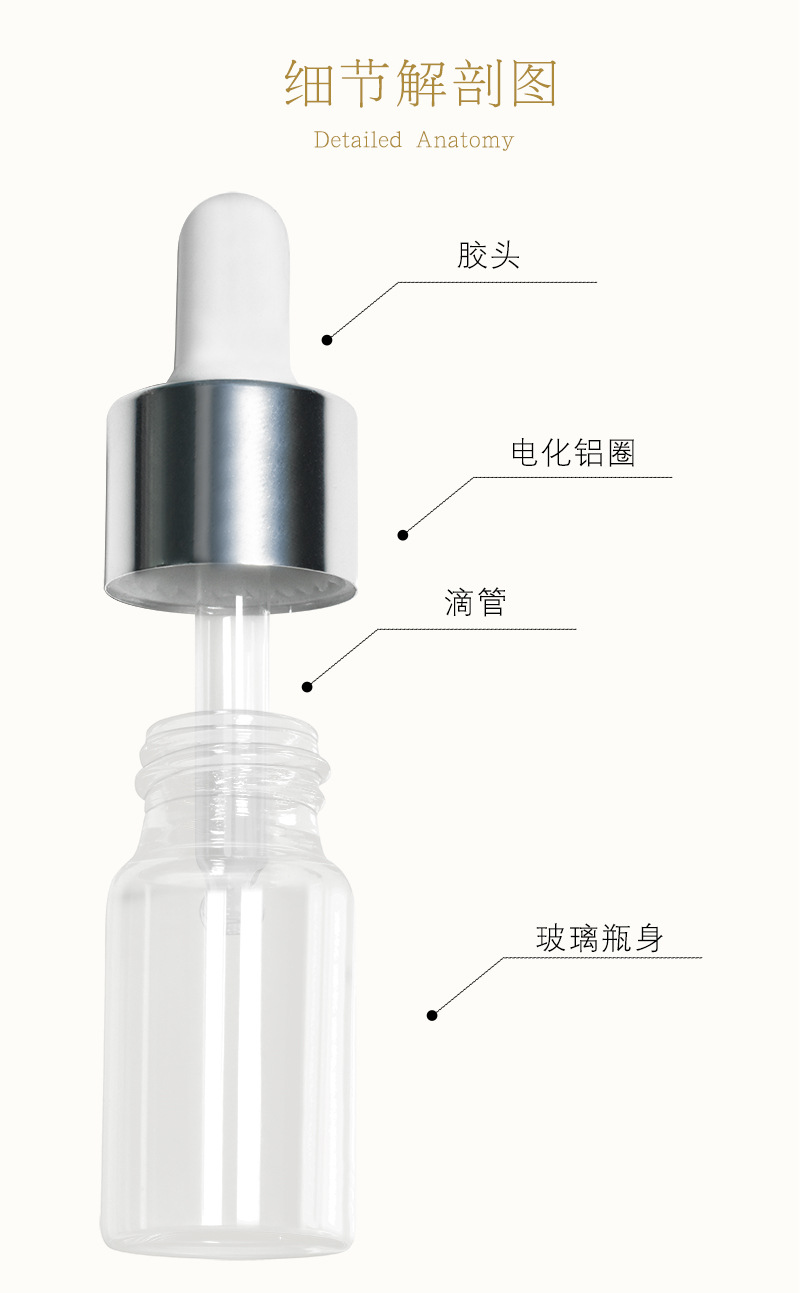 细节解剖图

Detailed Anatomy

胶头

电化铝圈

滴管

玻璃瓶身