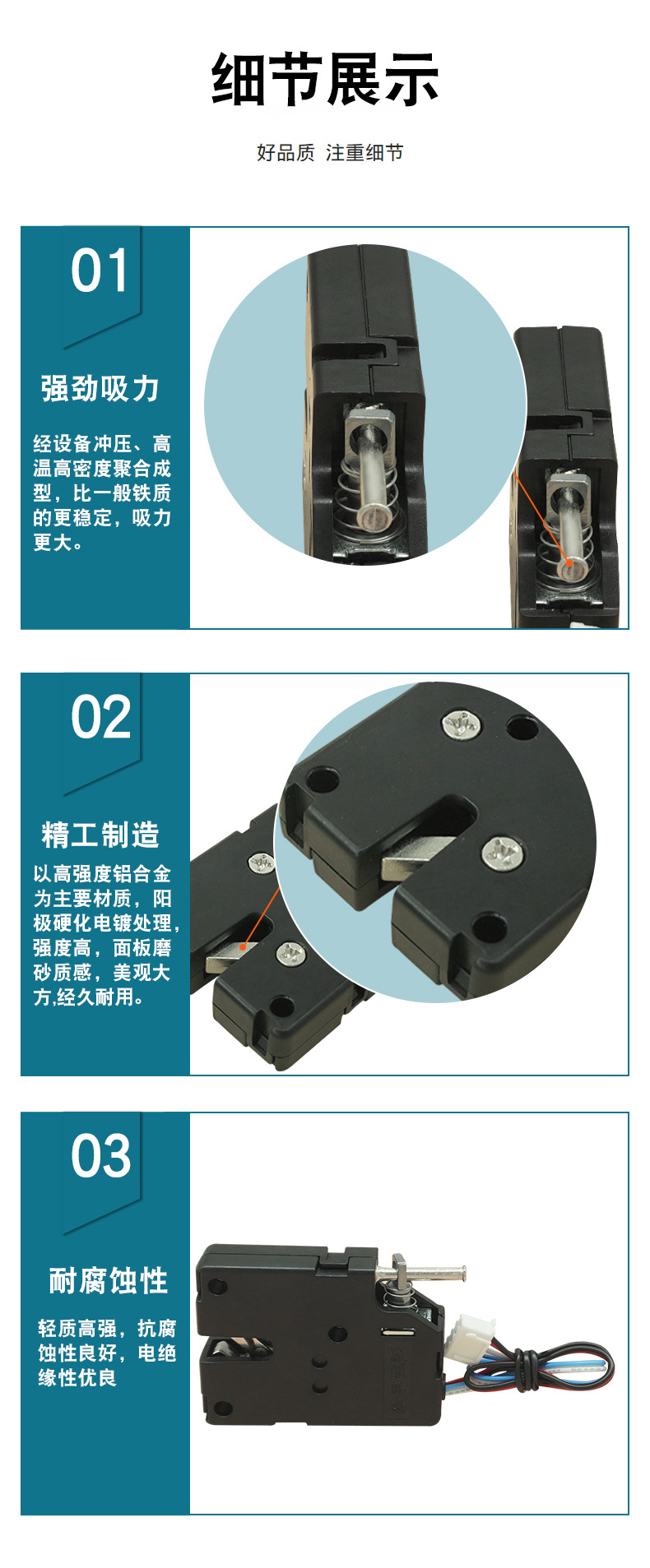 细节展示

好品质 注重细节

01

强劲吸力

经设备冲压、高温高密度聚合成型，比一般铁质的更稳定，吸力更大。

02

精工制造

以高强度铝合金为主要材质，阳极硬化电镀处理，强度高，面板磨砂质感，美观大方,经久耐用。

03

耐腐蚀性

轻质高强，抗腐蚀性良好，电绝缘性优良