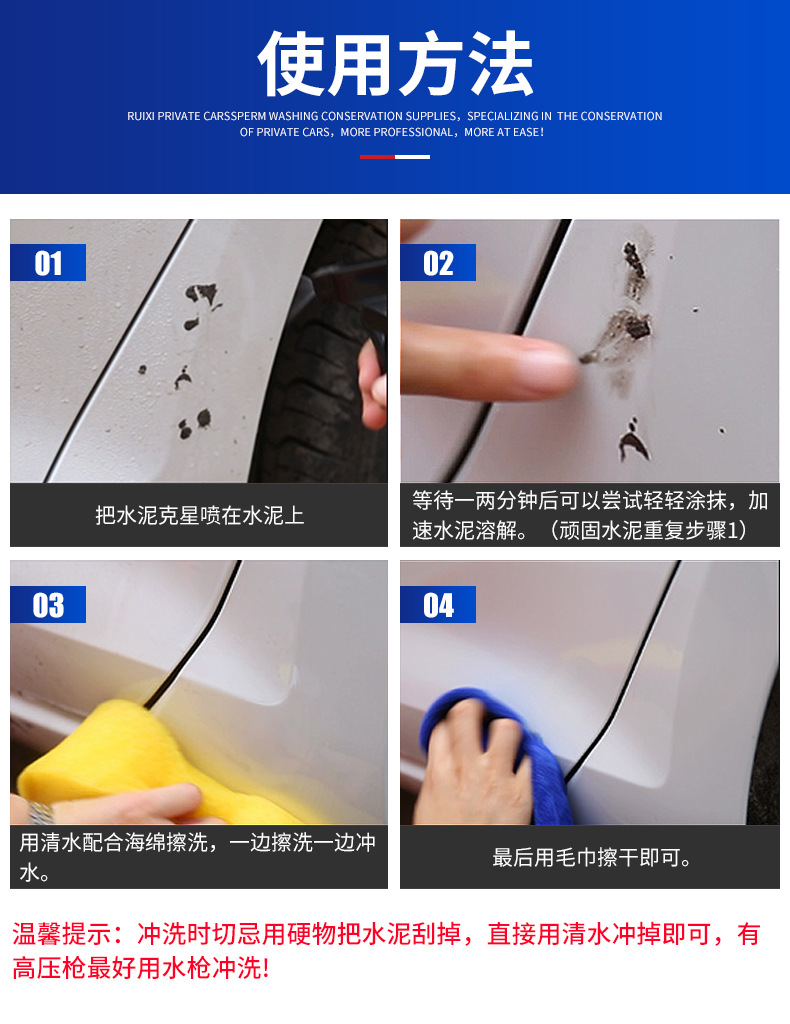 使用方法

RUIXI PRIVATE CARSSPERM WASHING CONSERVATION SUPPLIES，SPECIALIZING IN THE CONSERVATION OF PRIVATE CARS，MORE PROFESSIONAL，MORE AT EASE！

01

把水泥克星喷在水泥上

02

等待一两分钟后可以尝试轻轻涂抹，加速水泥溶解。（顽固水泥重复步骤1）

03

用清水配合海绵擦洗，一边擦洗一边冲水。

04

最后用毛巾擦干即可。

温馨提示：冲洗时切忌用硬物把水泥刮掉，直接用清水冲掉即可，有高压枪最好用水枪冲洗！