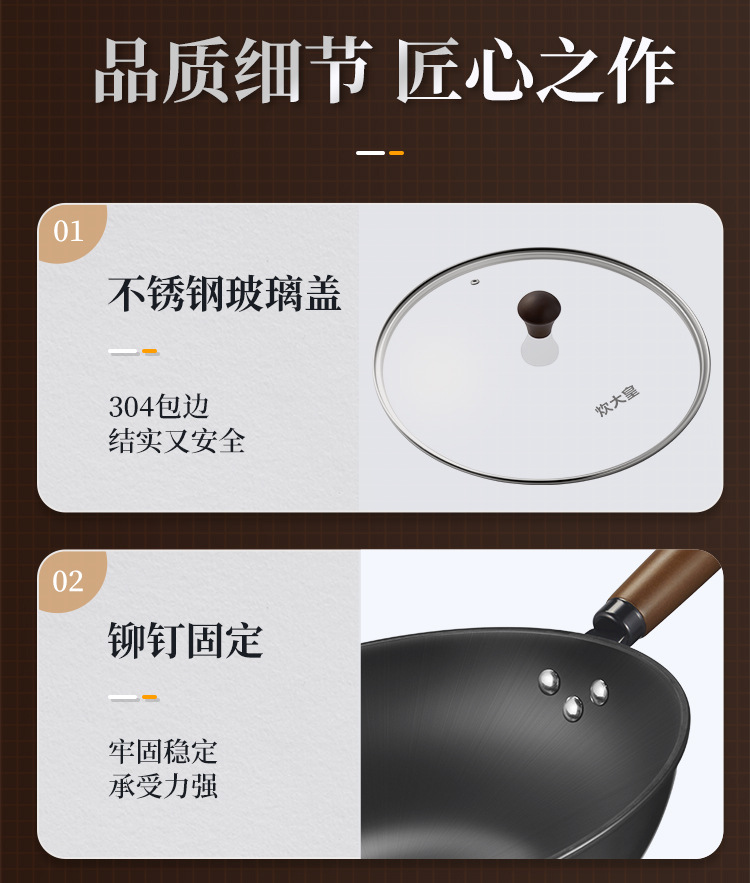 品质细节 匠心之作

01

不锈钢玻璃盖

304包边
结实又安全

炊大皇

02

铆钉固定

牢固稳定
承受力强