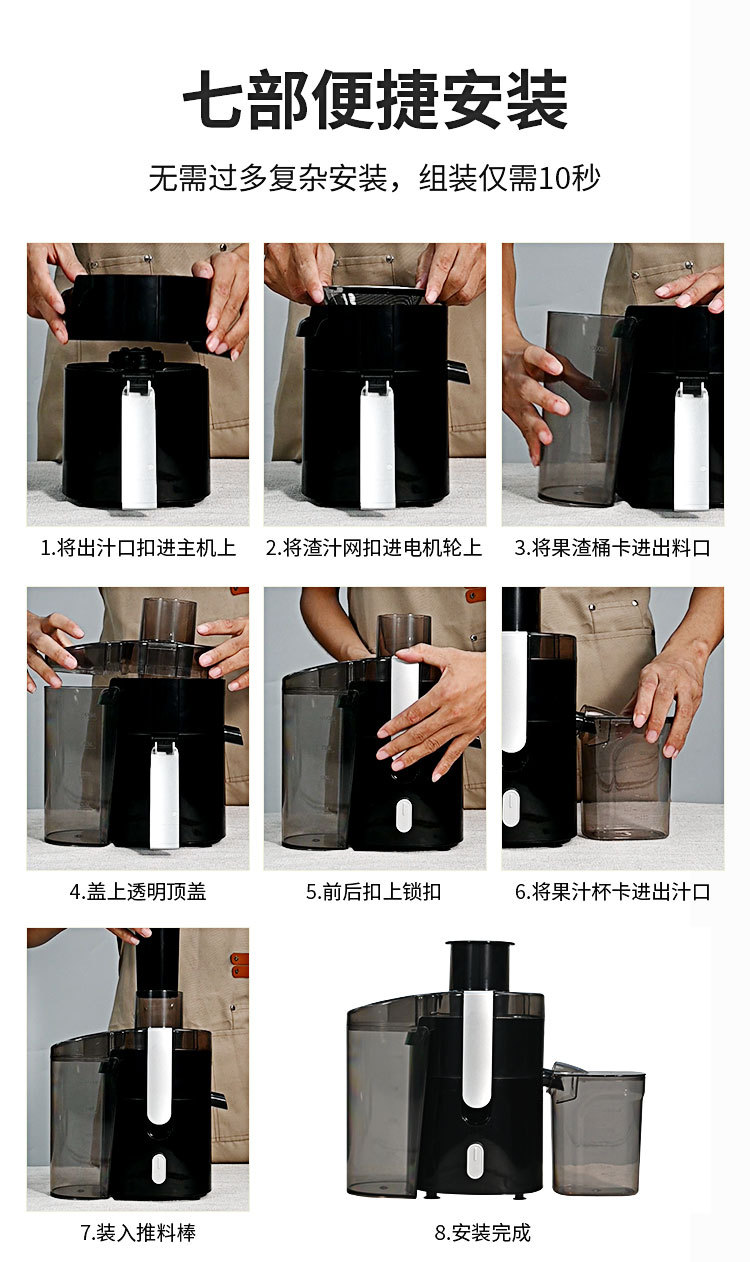 七部便捷安装

无需过多复杂安装，组装仅需10秒

1.将出汁口扣进主机上

2.将渣汁网扣进电机轮上

3.将果渣桶卡进出料口

4.盖上透明顶盖

5.前后扣上锁扣

6.将果汁杯卡进出汁口

7.装入推料棒

8.安装完成