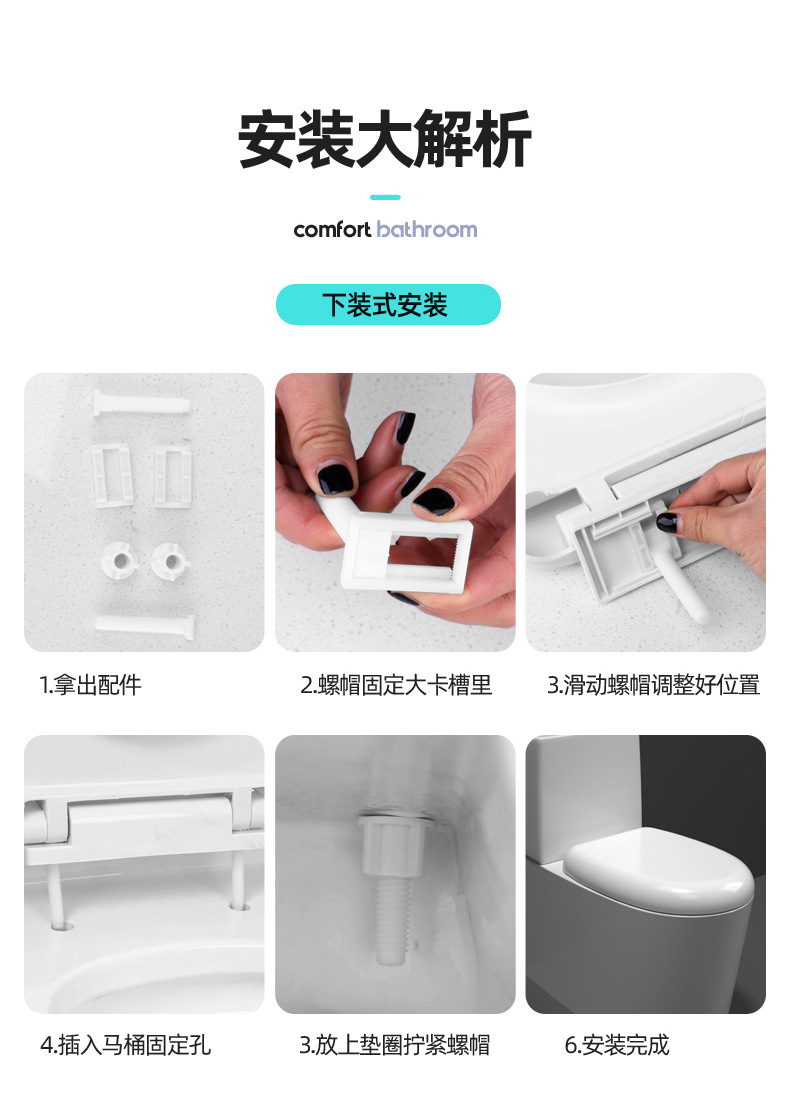 安装大解析

comfort bathroom

下装式安装

1.拿出配件

2.螺帽固定大卡槽里

3.滑动螺帽调整好位置

4.插入马桶固定孔

3.放上垫圈拧紧螺帽

6.安装完成