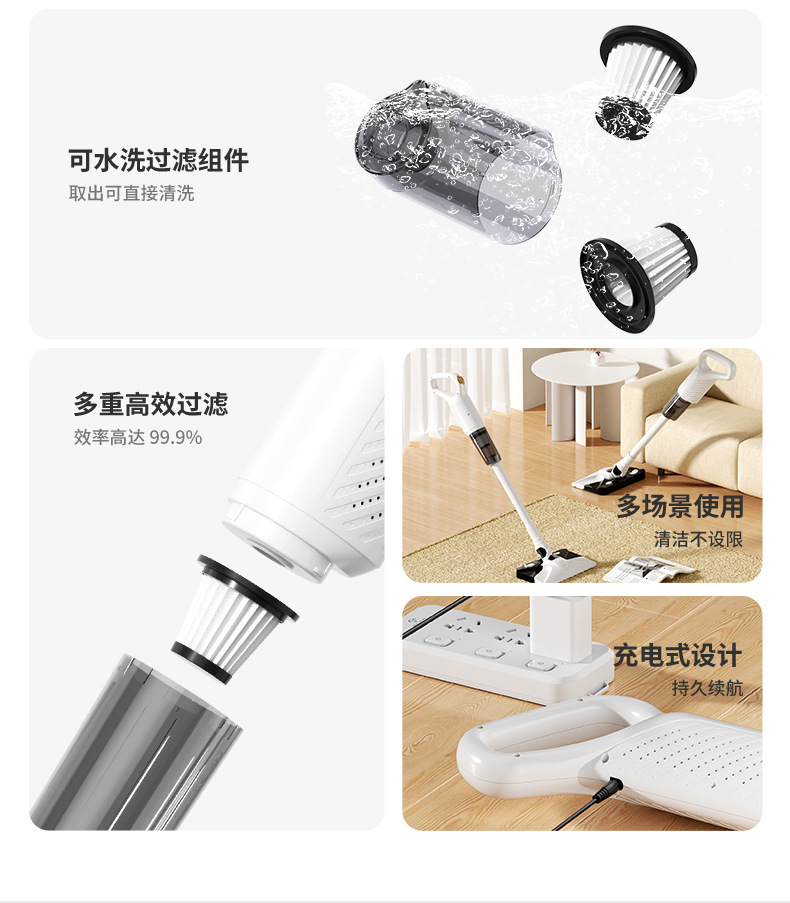 可水洗过滤组件
取出可直接清洗

多重高效过滤
效率高达 99.9%

多场景使用
清洁不设限

充电式设计
持久续航