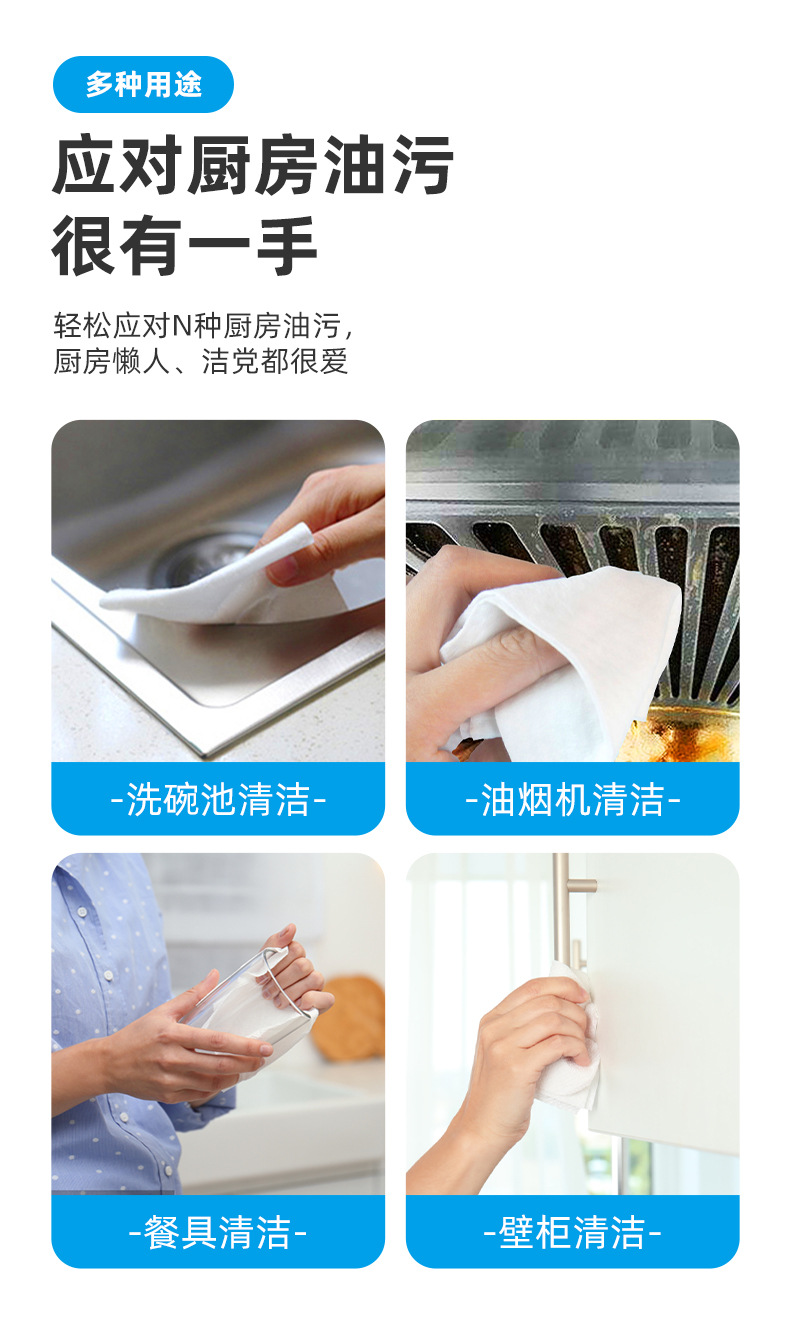 多种用途

应对厨房油污
很有一手

轻松应对N种厨房油污，
厨房懒人、洁党都很爱

-洗碗池清洁-

-油烟机清洁-

-餐具清洁-

-壁柜清洁-