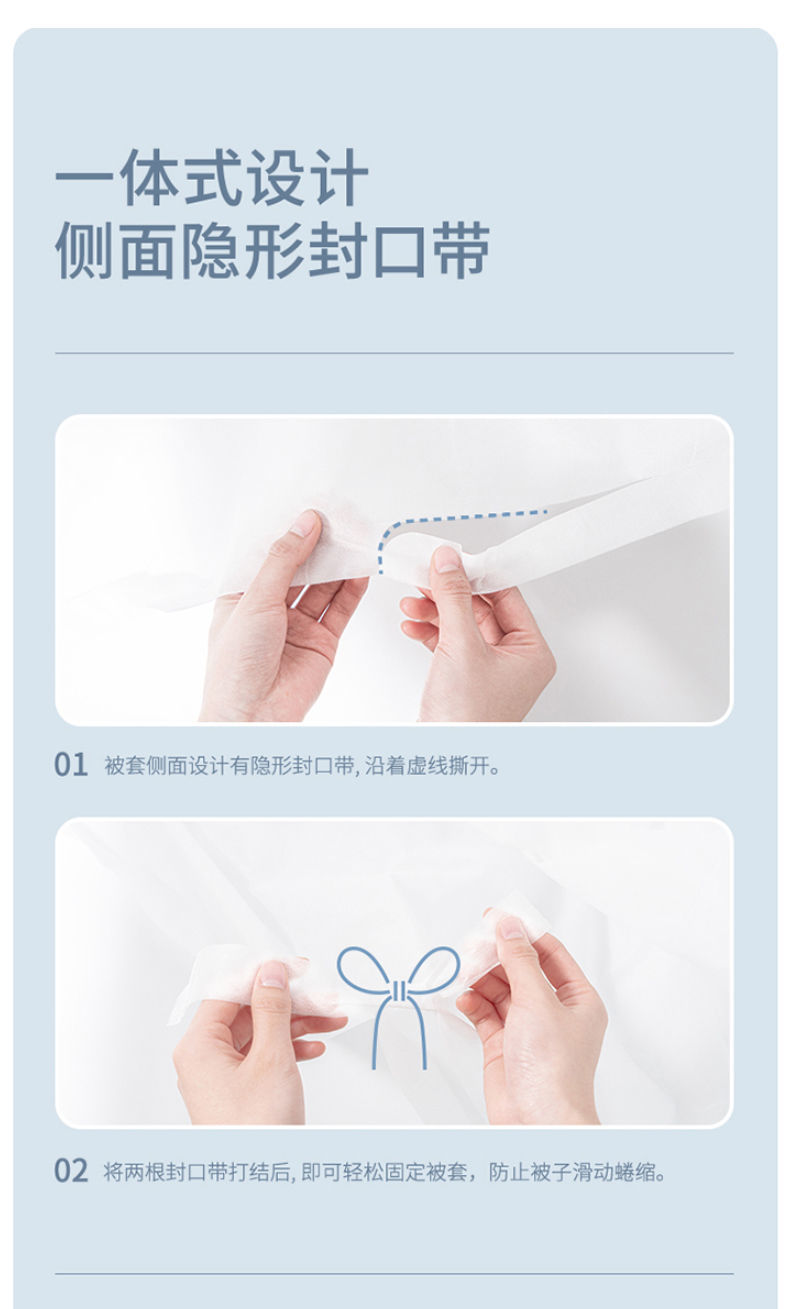 一体式设计
侧面隐形封口带

01 被套侧面设计有隐形封口带, 沿着虚线撕开。

02 将两根封口带打结后, 即可轻松固定被套，防止被子滑动蜷缩。