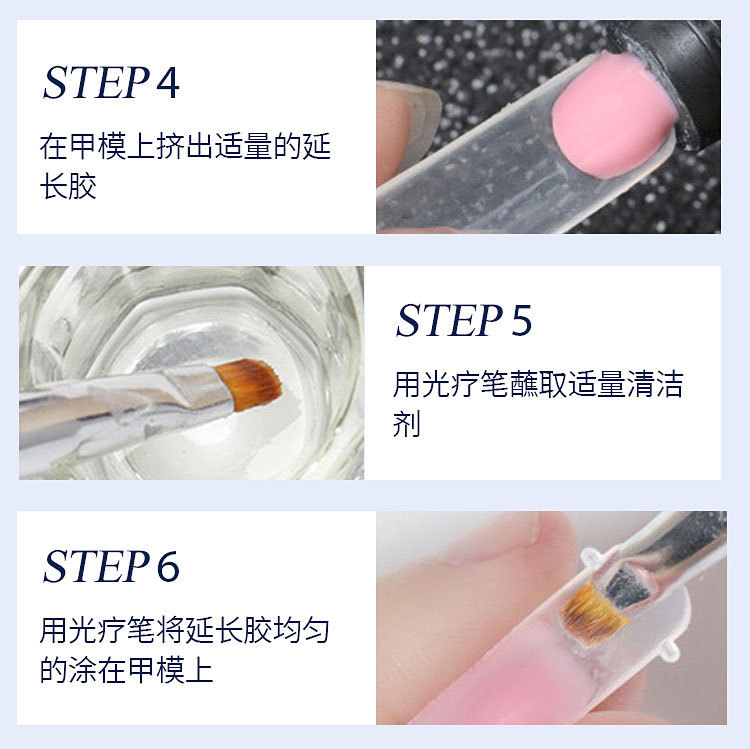 STEP 4

在甲模上挤出适量的延长胶

STEP 5

用光疗笔蘸取适量清洁剂

STEP 6

用光疗笔将延长胶均匀的涂在甲模上