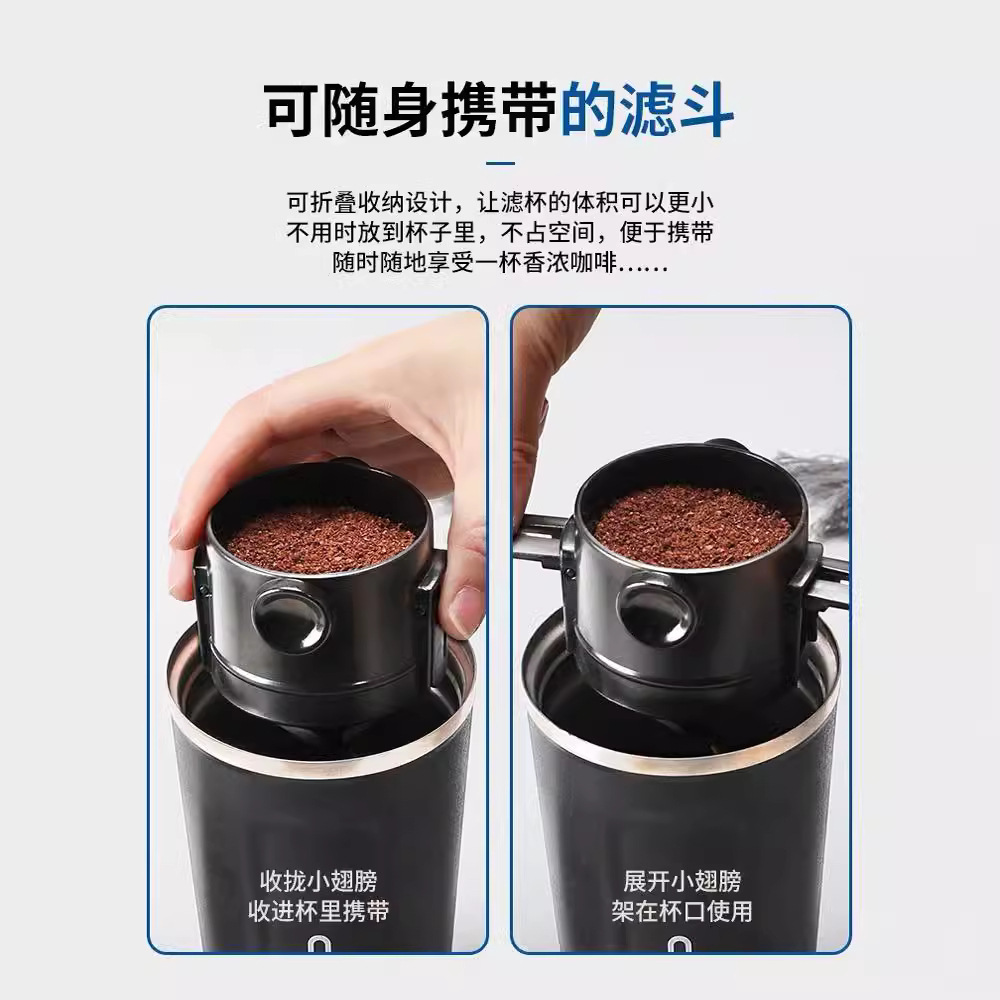 可随身携带的滤斗

可折叠收纳设计，让滤杯的体积可以更小
不用时放到杯子里，不占空间，便于携带
随时随地享受一杯香浓咖啡……

收拢小翅膀
收进杯里携带

展开小翅膀
架在杯口使用