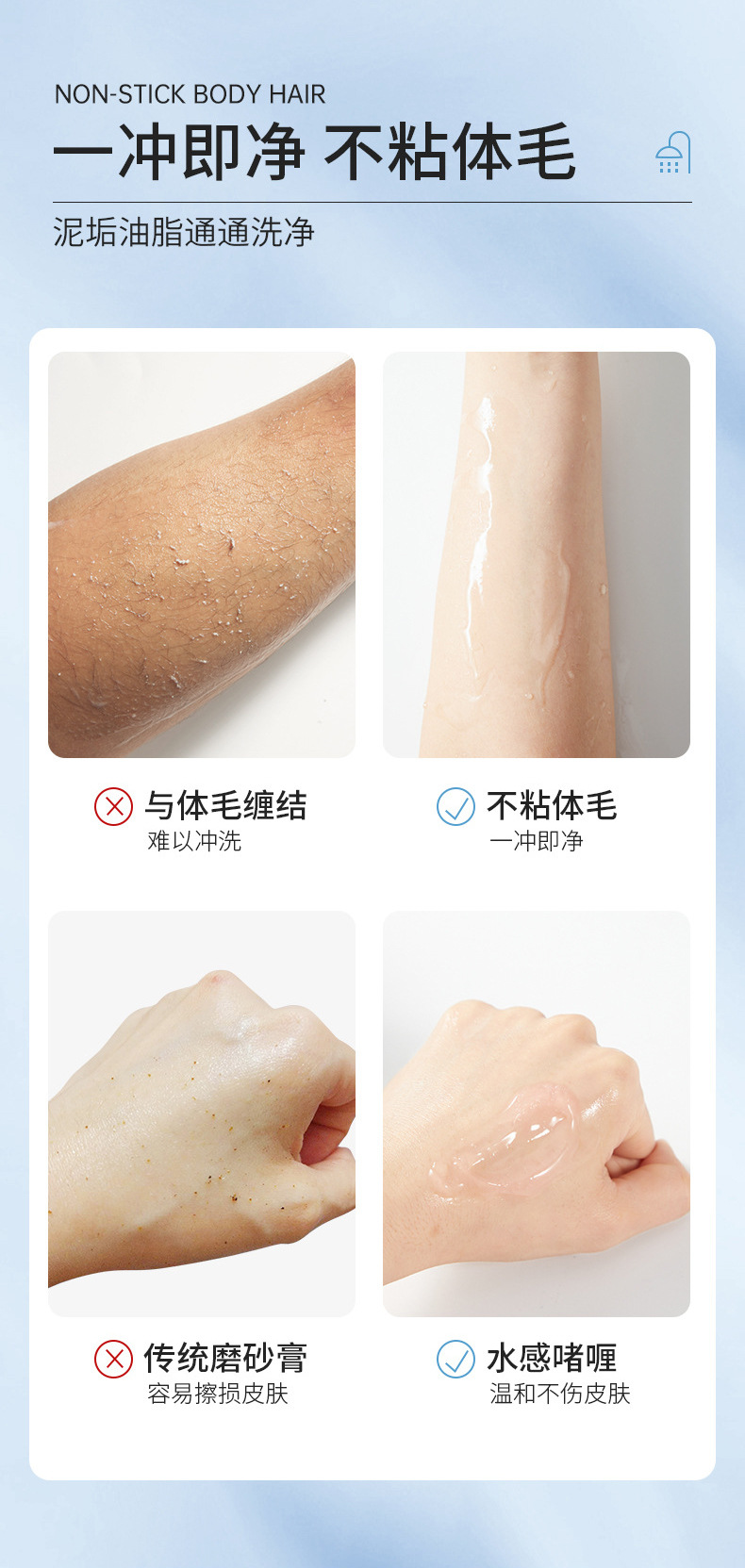 NON-STICK BODY HAIR

一冲即净 不粘体毛

泥垢油脂通通洗净

与体毛缠结
难以冲洗

不粘体毛
一冲即净

传统磨砂膏
容易擦损皮肤

水感啫喱
温和不伤皮肤