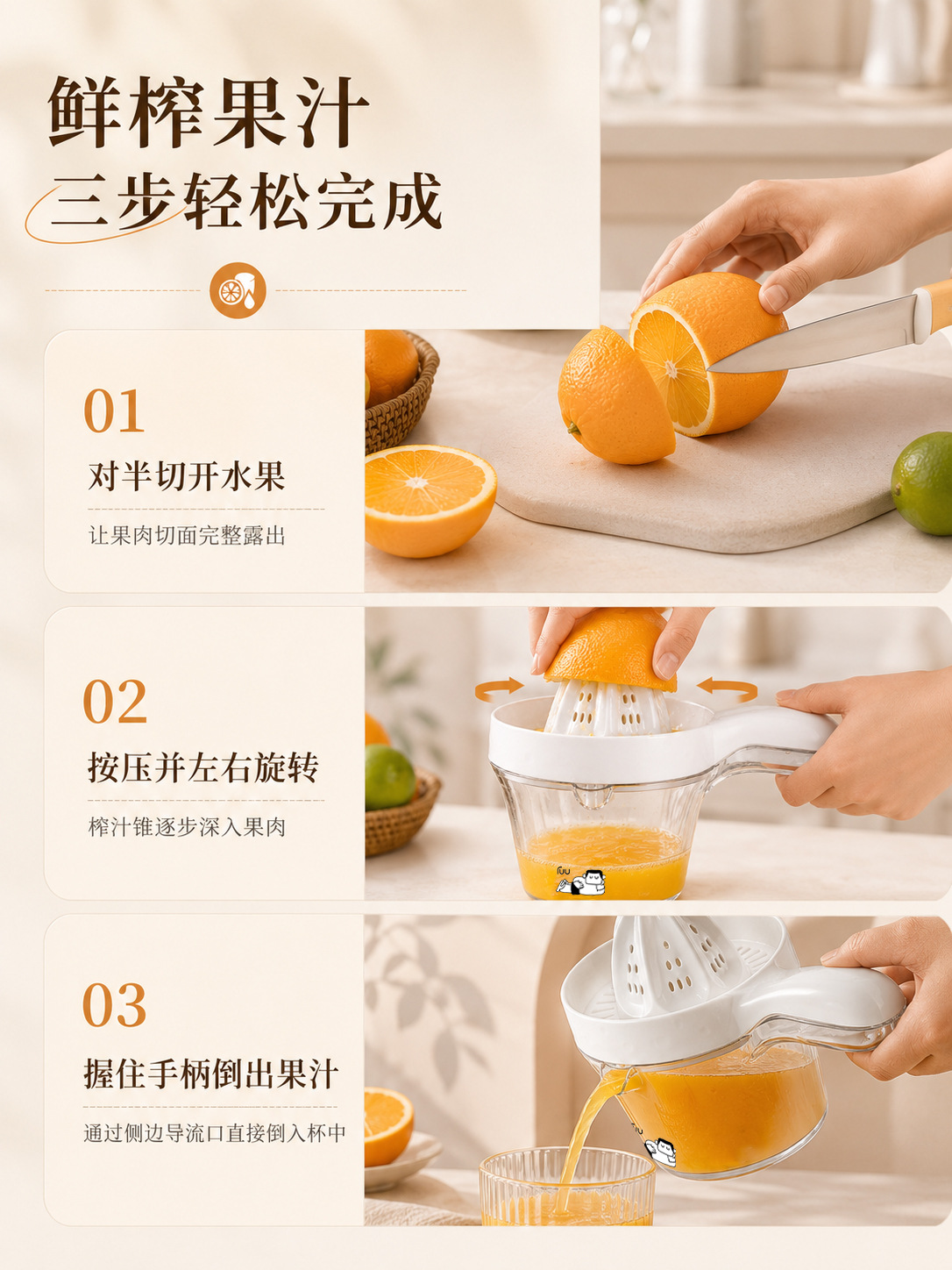 鲜榨果汁
三步轻松完成

01
对半切开水果
让果肉切面完整露出

02
按压并左右旋转
榨汁锥逐步深入果肉

03
握住手柄倒出果汁
通过侧边导流口直接倒入杯中