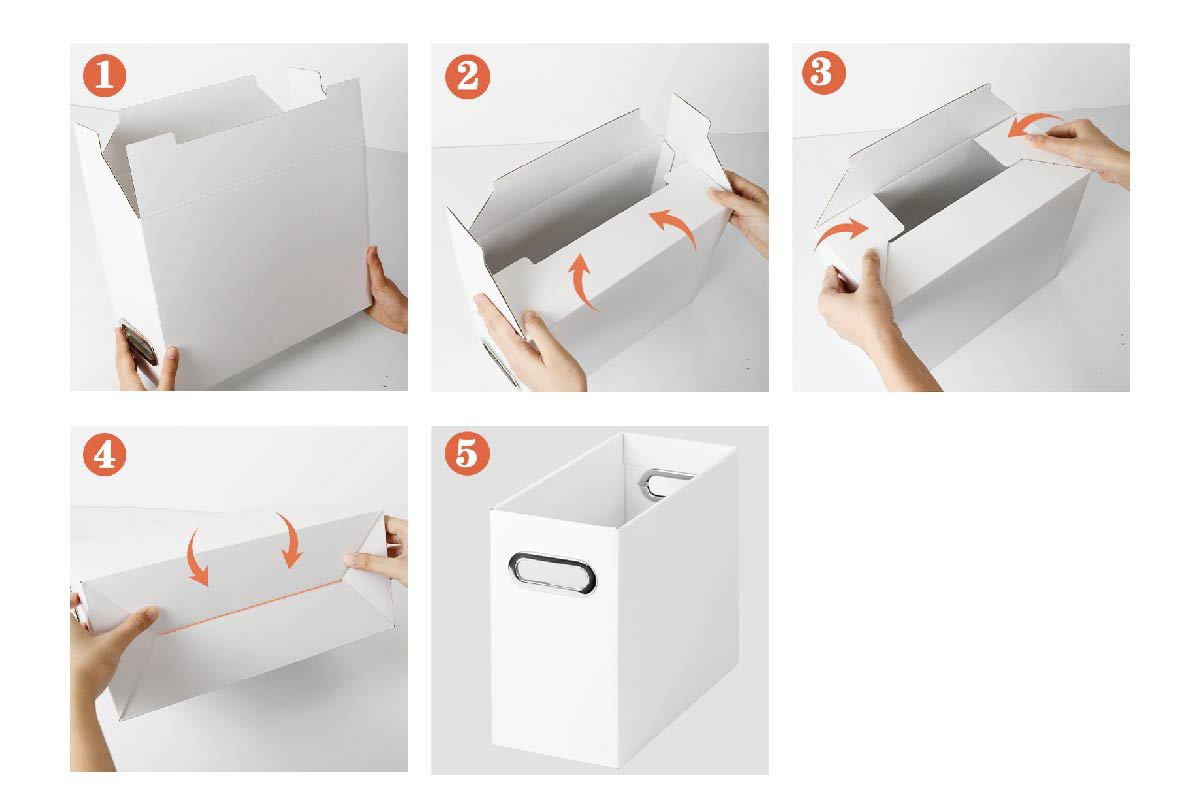 1

2

3

4

5