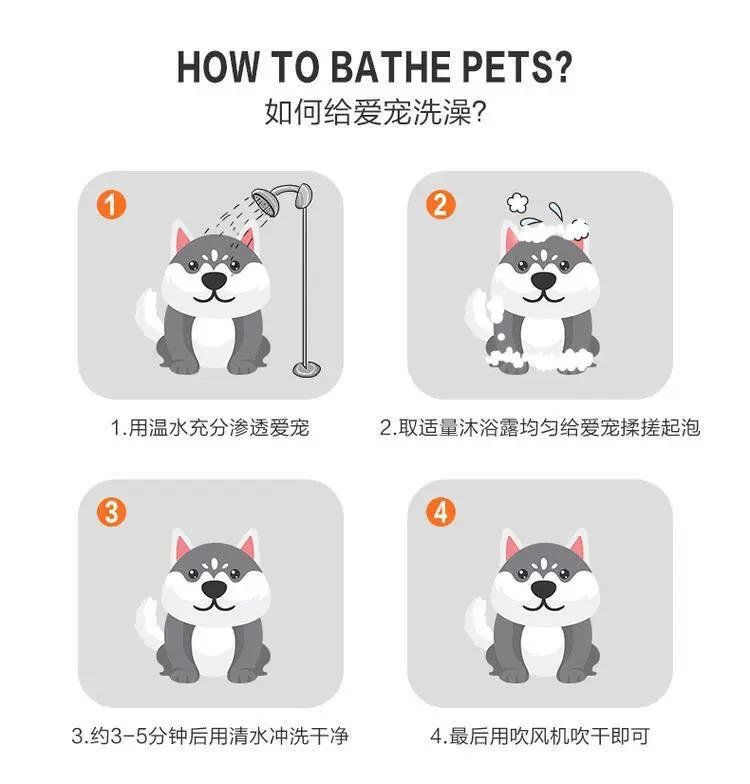 HOW TO BATHE PETS?
如何给爱宠洗澡?

1

1.用温水充分渗透爱宠

2

2.取适量沐浴露均匀给爱宠揉搓起泡

3

3.约3-5分钟后用清水冲洗干净

4

4.最后用吹风机吹干即可