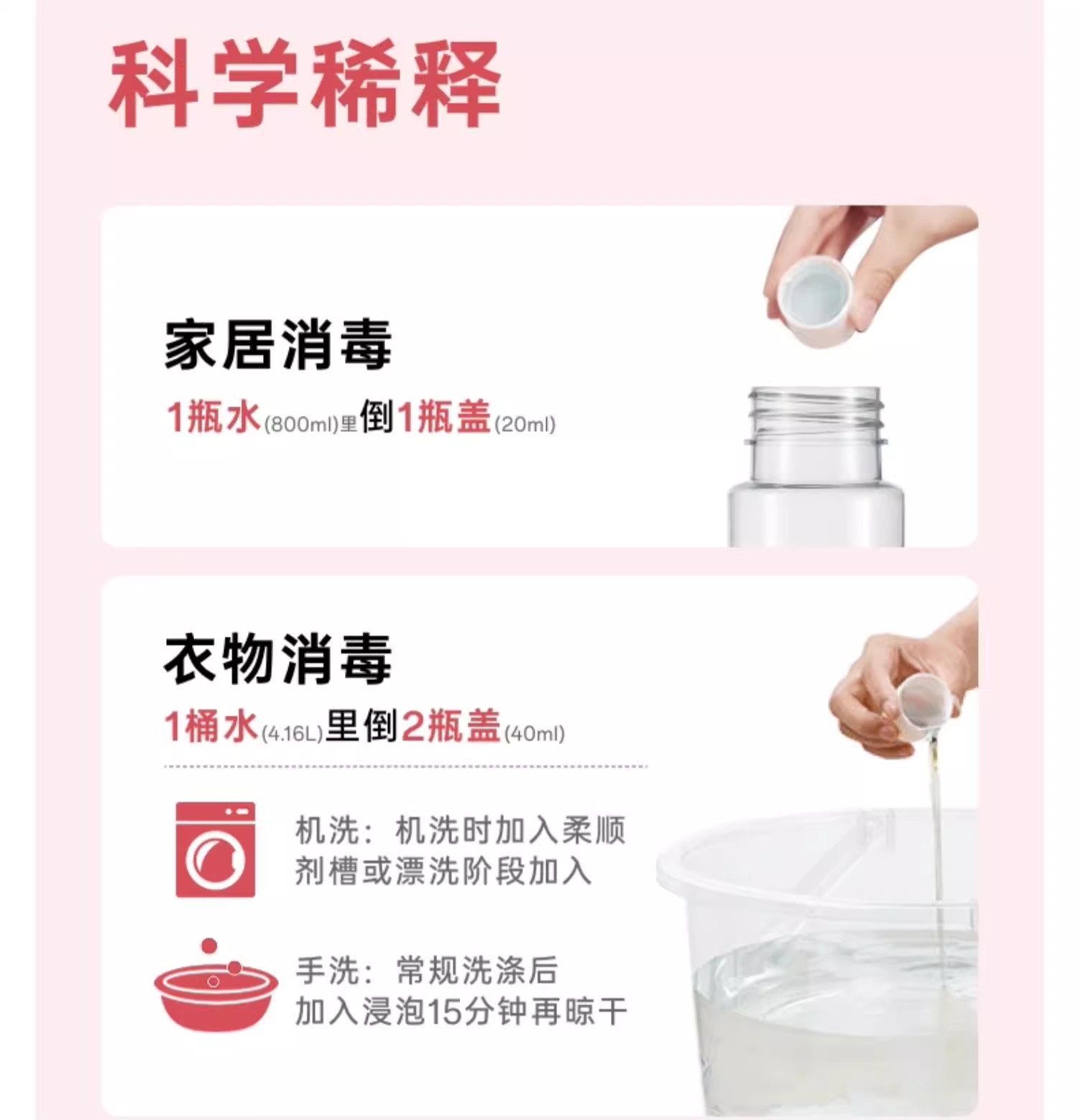 科学稀释

家居消毒

1瓶水(800ml)里倒1瓶盖(20ml)

衣物消毒

1桶水(4.16L)里倒2瓶盖(40ml)

机洗：机洗时加入柔顺剂槽或漂洗阶段加入

手洗：常规洗涤后加入浸泡15分钟再晾干