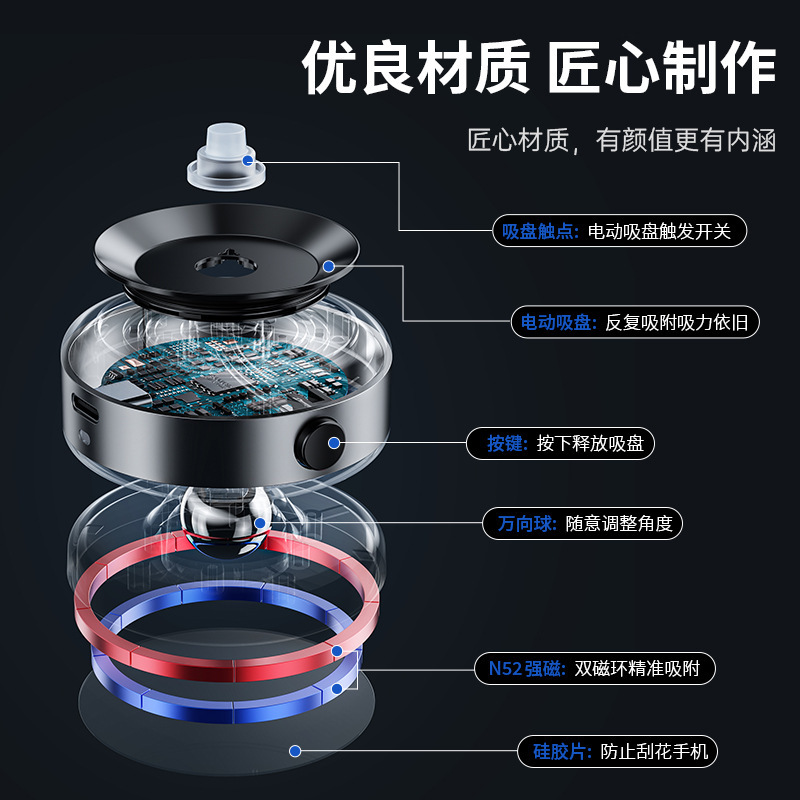 优良材质 匠心制作

匠心材质，有颜值更有内涵

吸盘触点：电动吸盘触发开关

电动吸盘：反复吸附吸力依旧

按键：按下释放吸盘

万向球：随意调整角度

N52 强磁：双磁环精准吸附

硅胶片：防止刮花手机