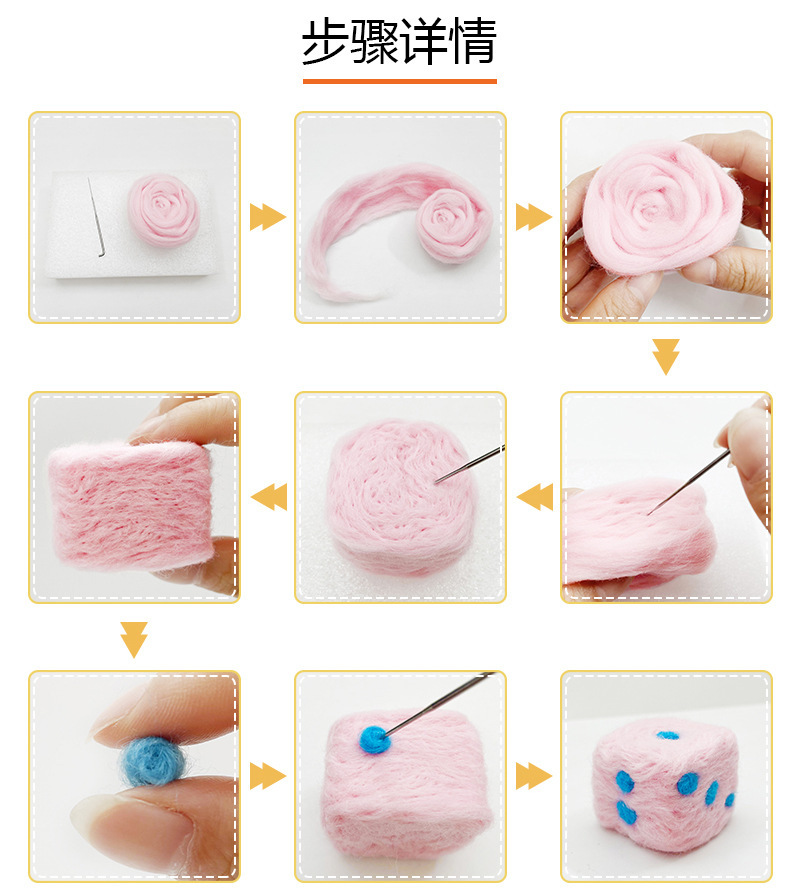 步骤详情