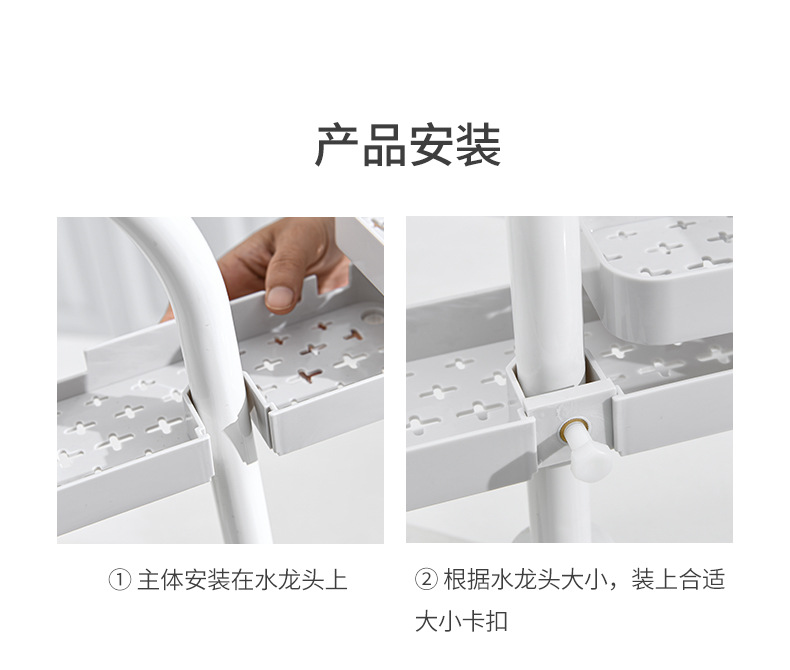 产品安装

① 主体安装在水龙头上

② 根据水龙头大小，装上合适大小卡扣