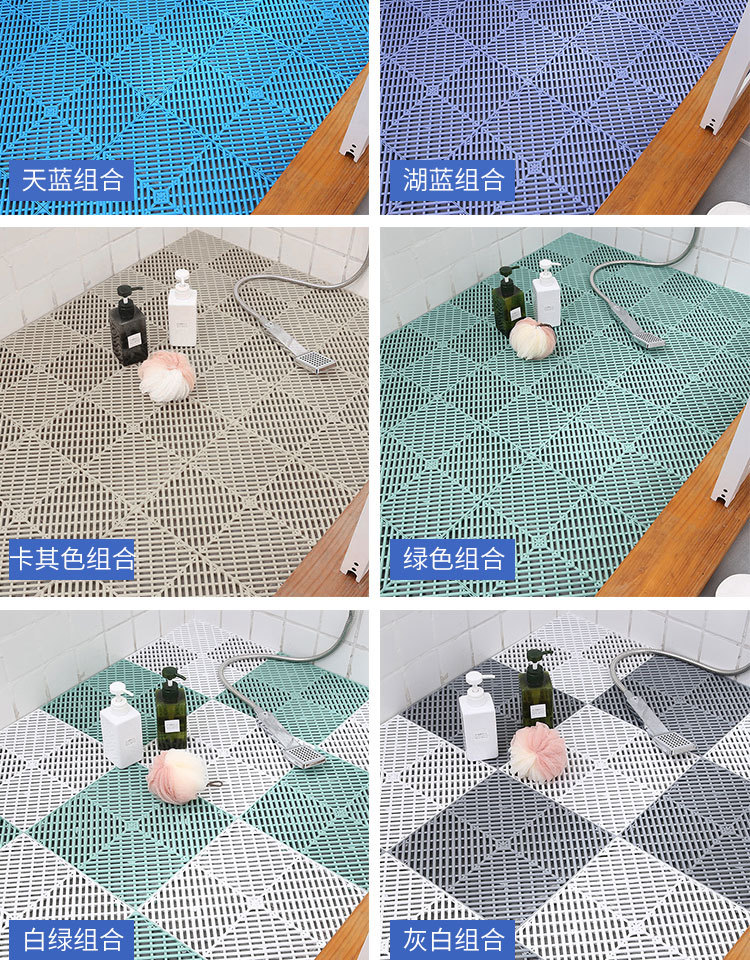 天蓝组合

湖蓝组合

卡其色组合

绿色组合

白绿组合

灰白组合